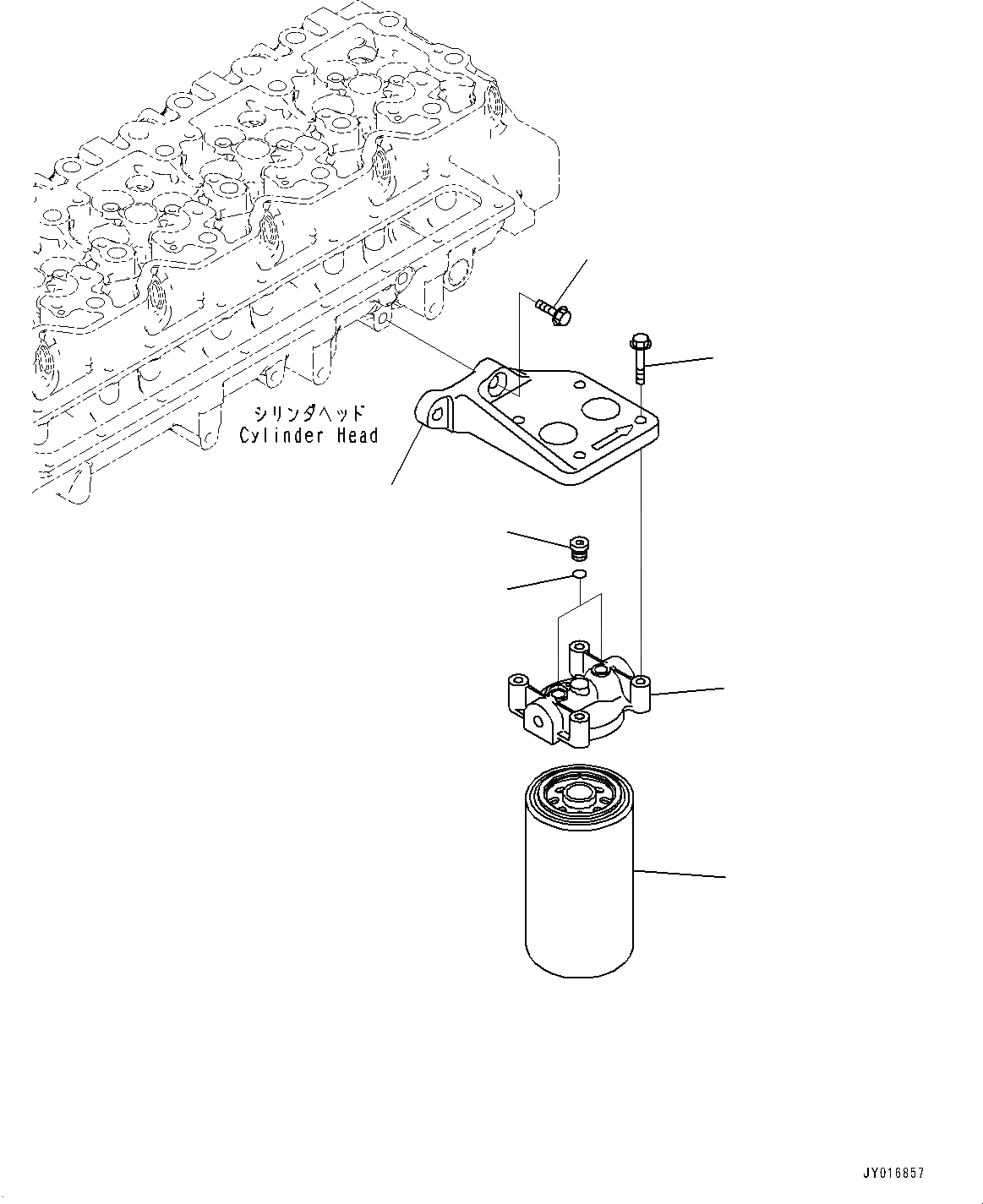 シリンダヘッド
Cylinder Head

JY016857