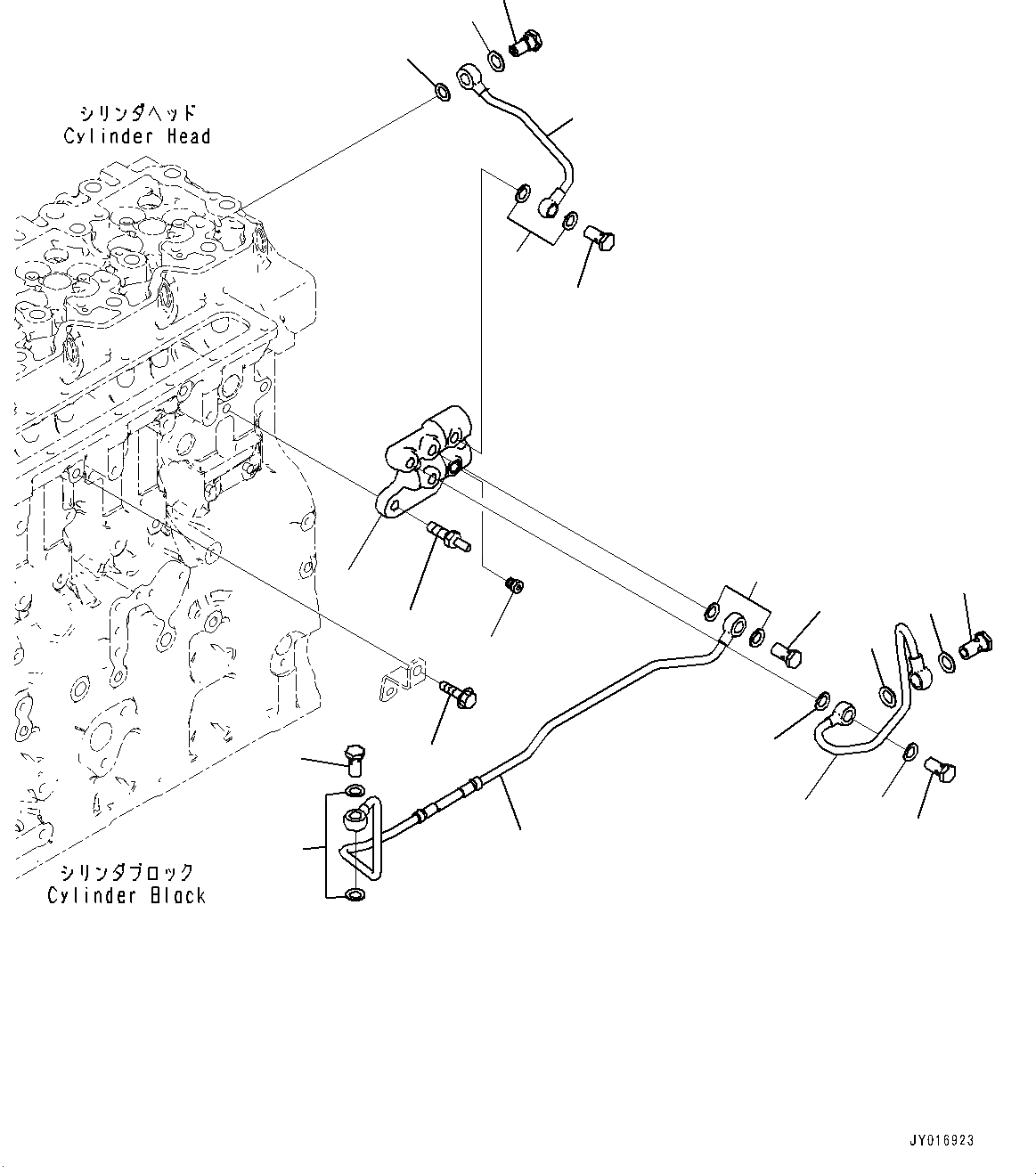 シリンダヘッド
Cylinder Head

シリンダブロック
Cylinder Block

JY016923