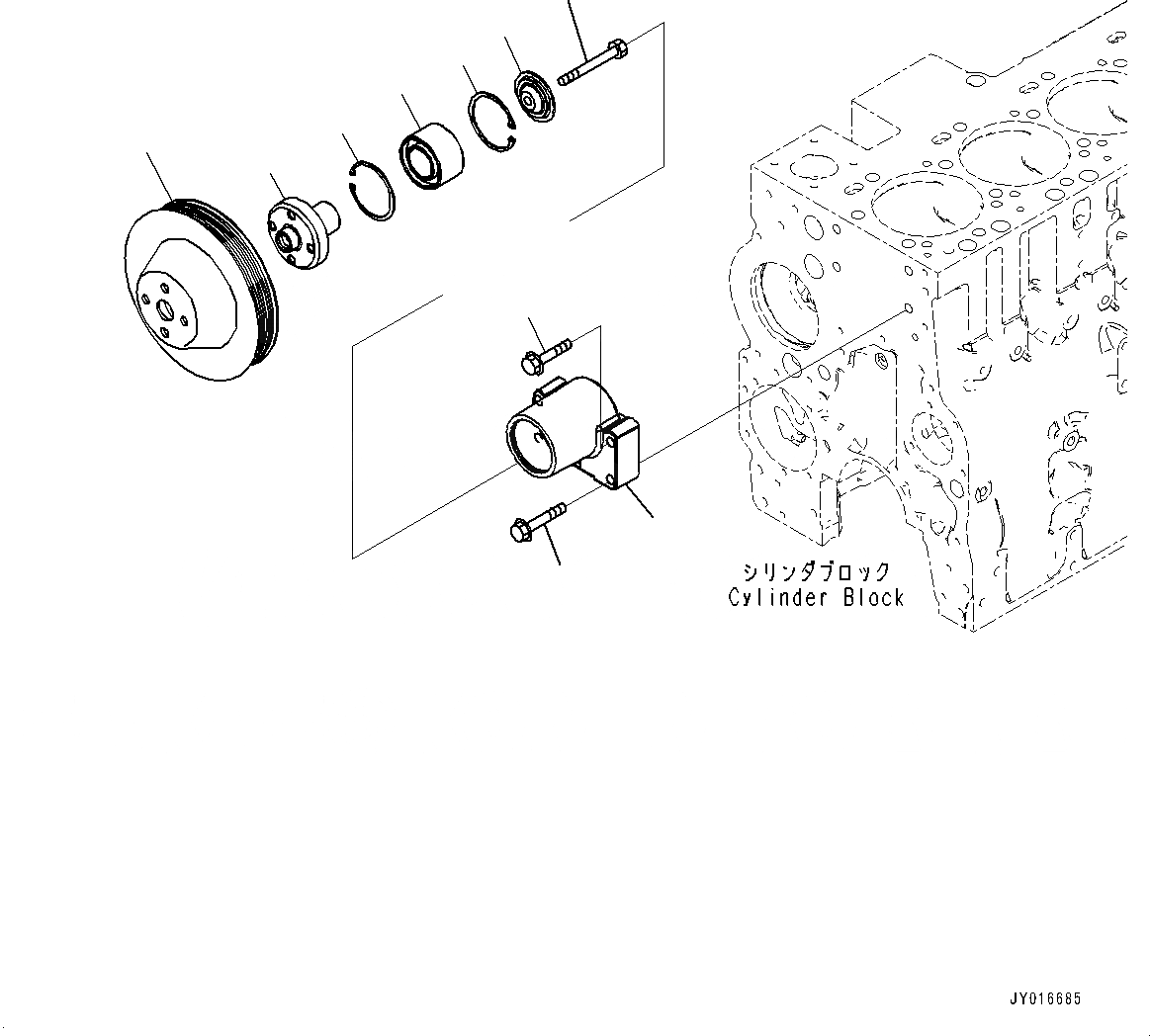 シリンダブロック
Cylinder Block

JY016685