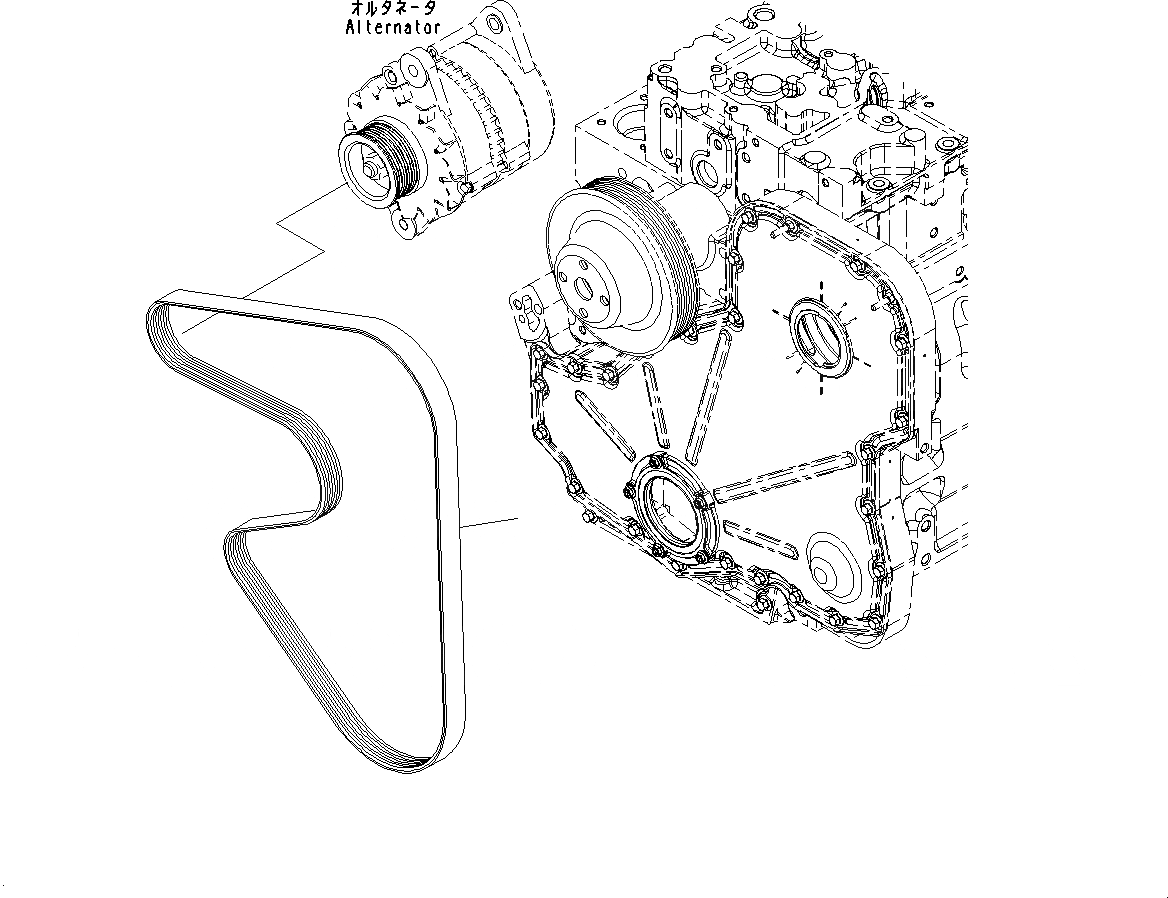 オルタネータ
Alternator