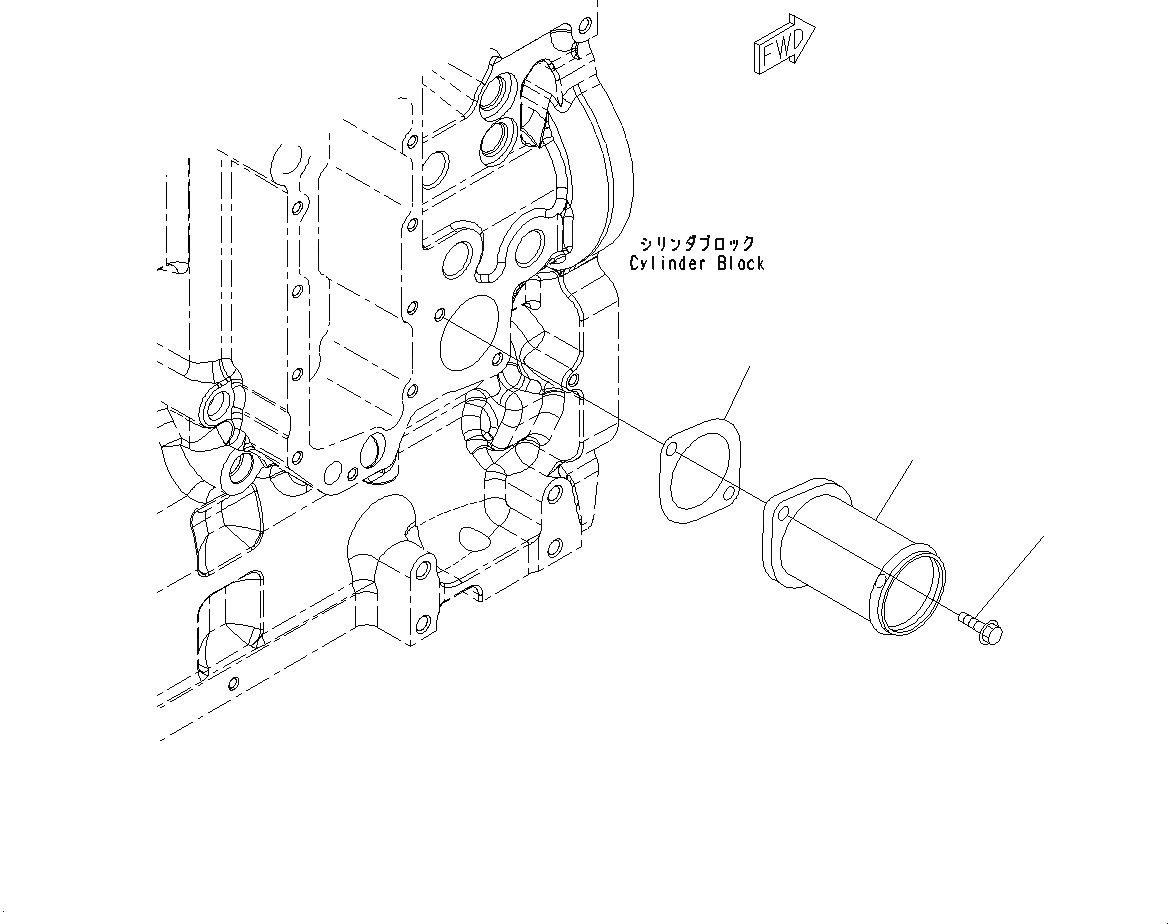 FWD

シリンダブロック
Cylinder Block