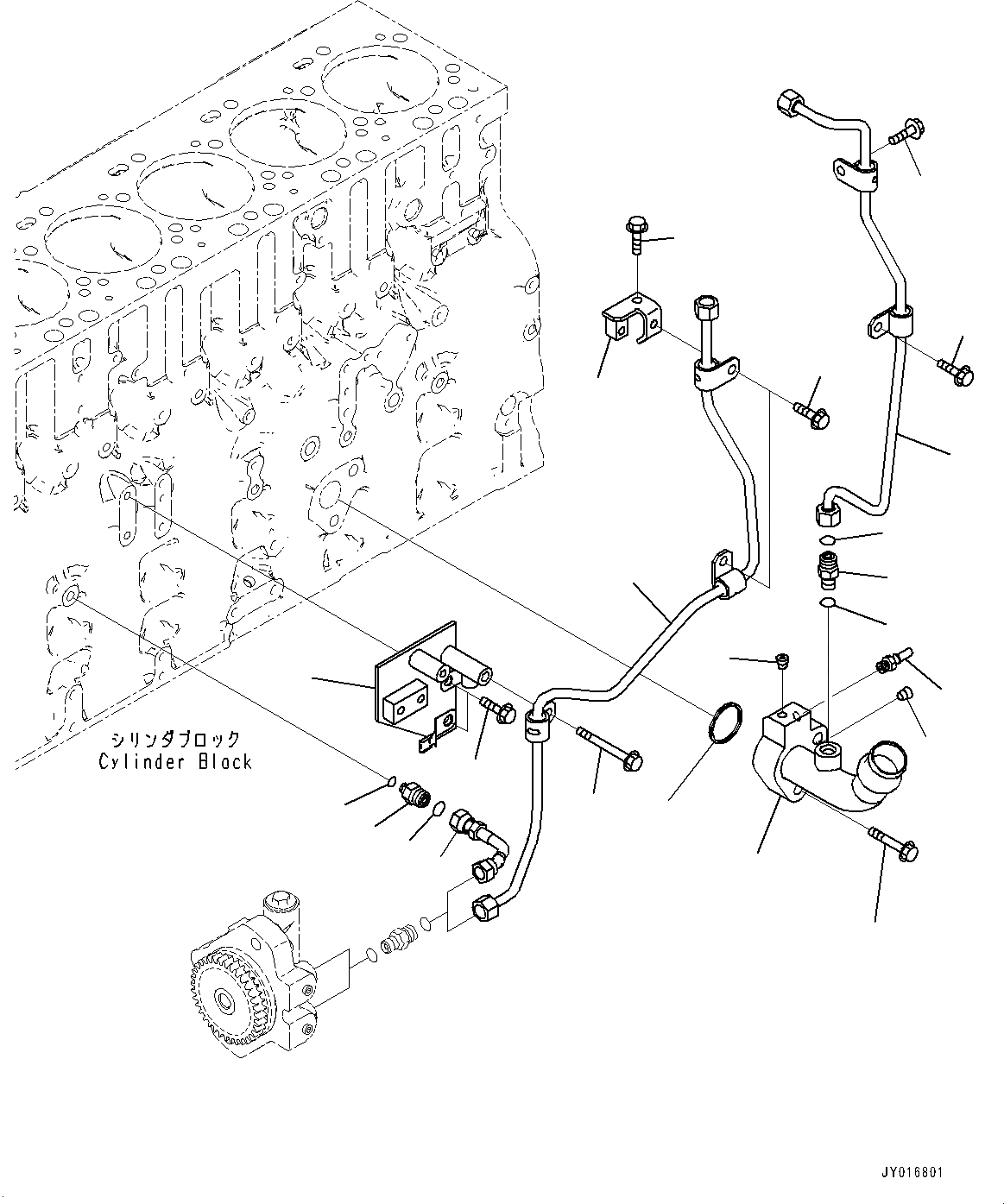 シリンダブロック
Cylinder Block

JY016801