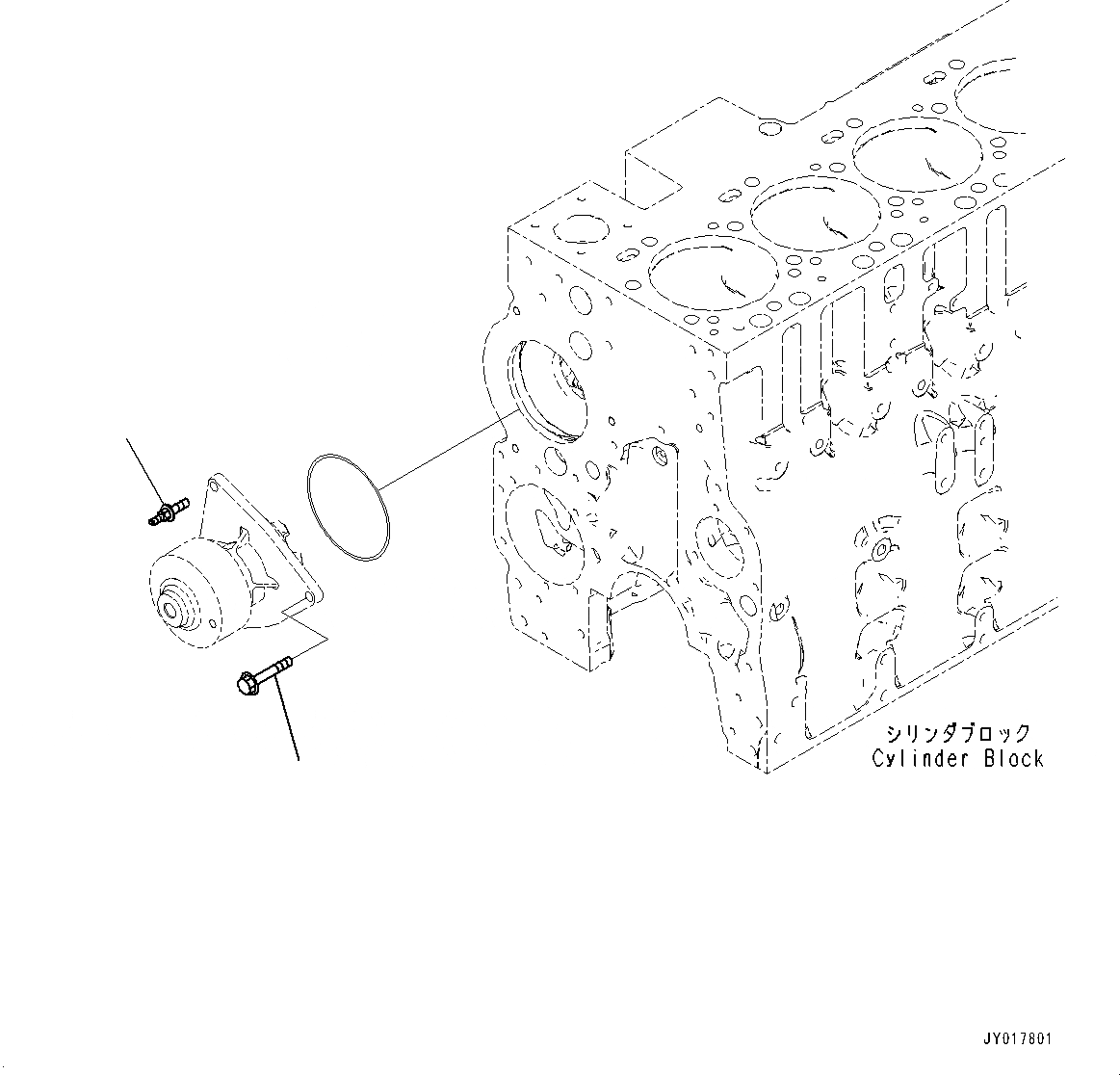 シリンダブロック
Cylinder Block

JY017801