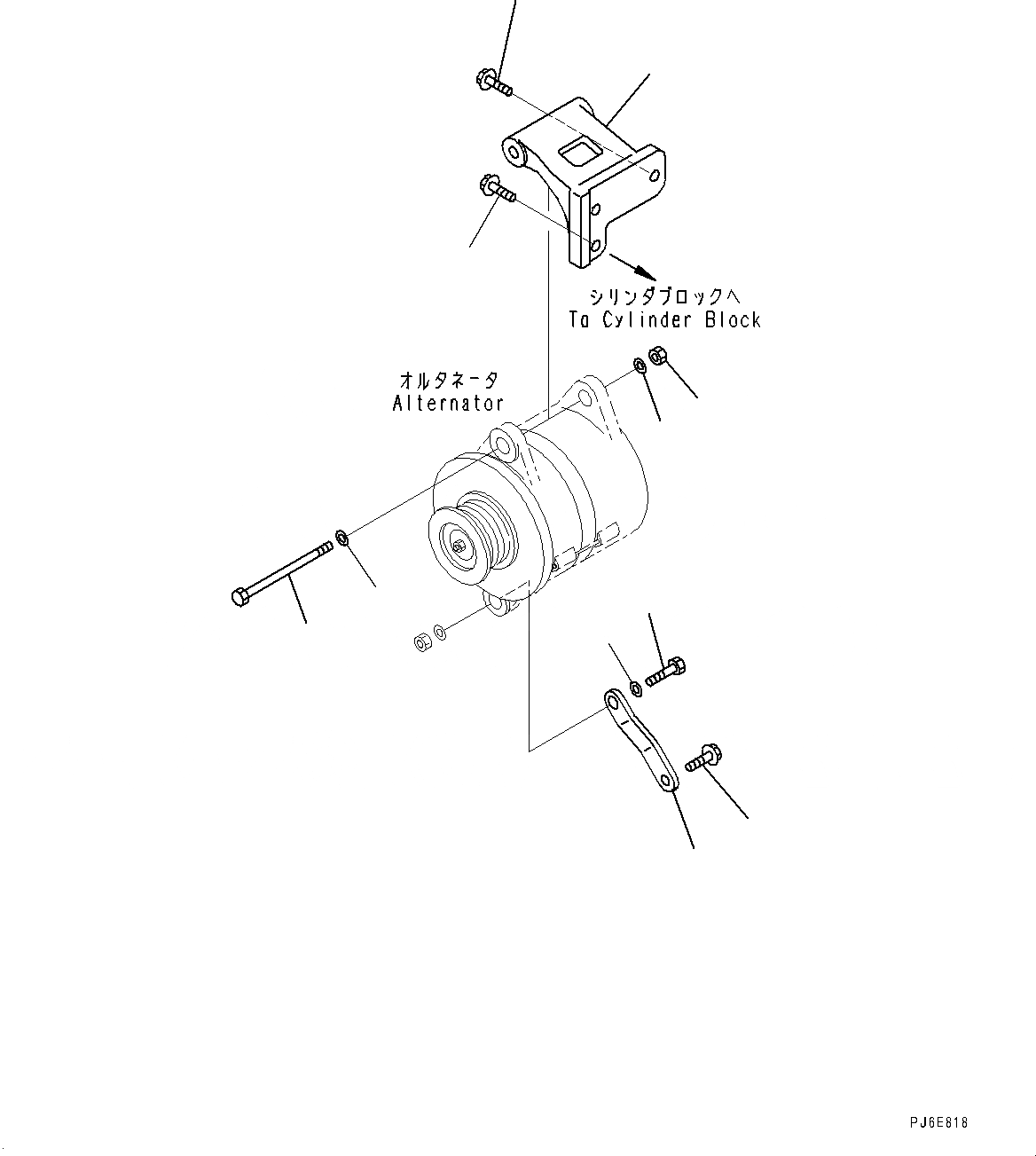 シリンダブロックへ
To Cylinder Block

オルタネータ
Alternator

PJ6E818