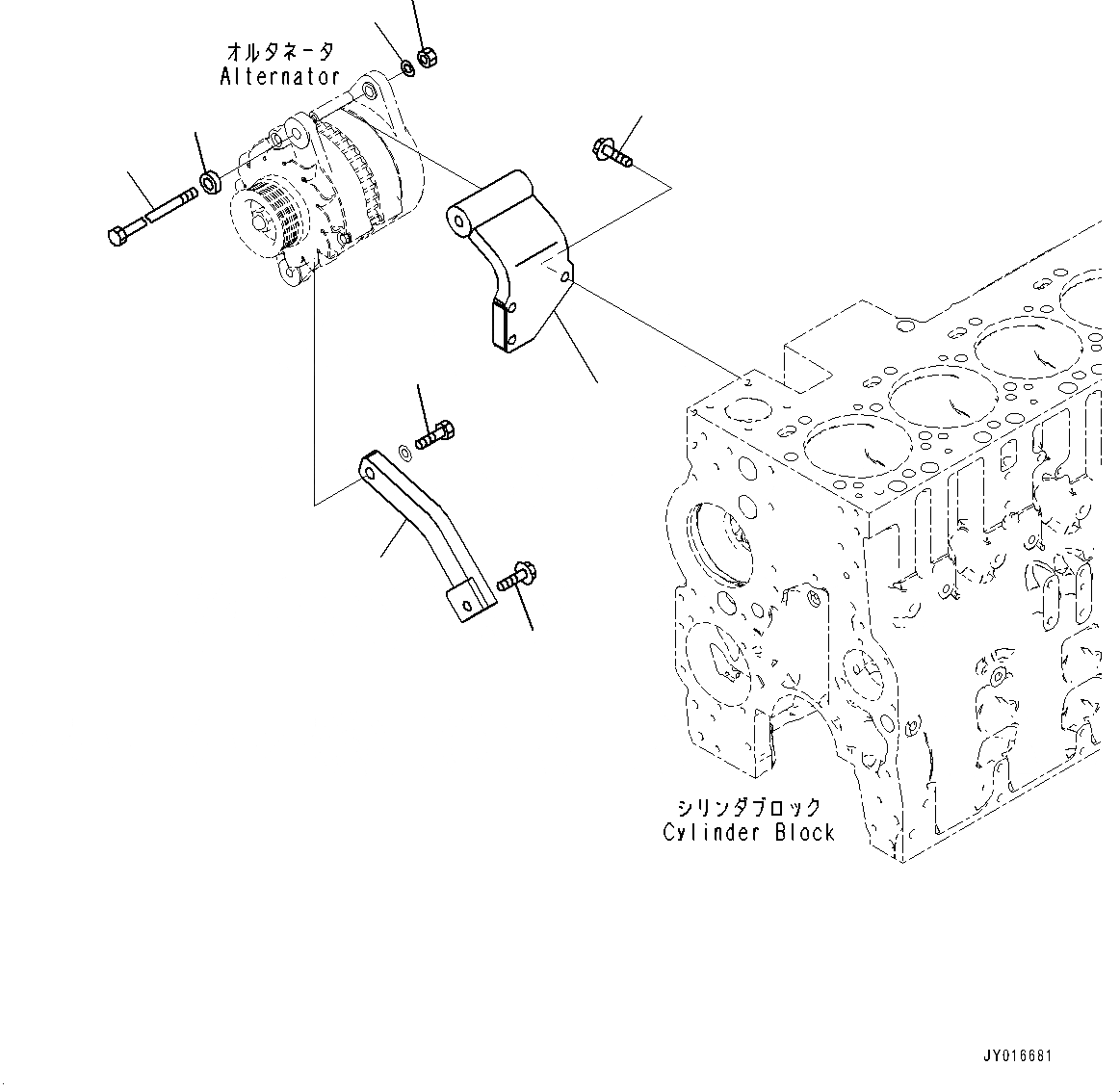 オルタネータ
Alternator

シリンダブロック
Cylinder Block

JY016681