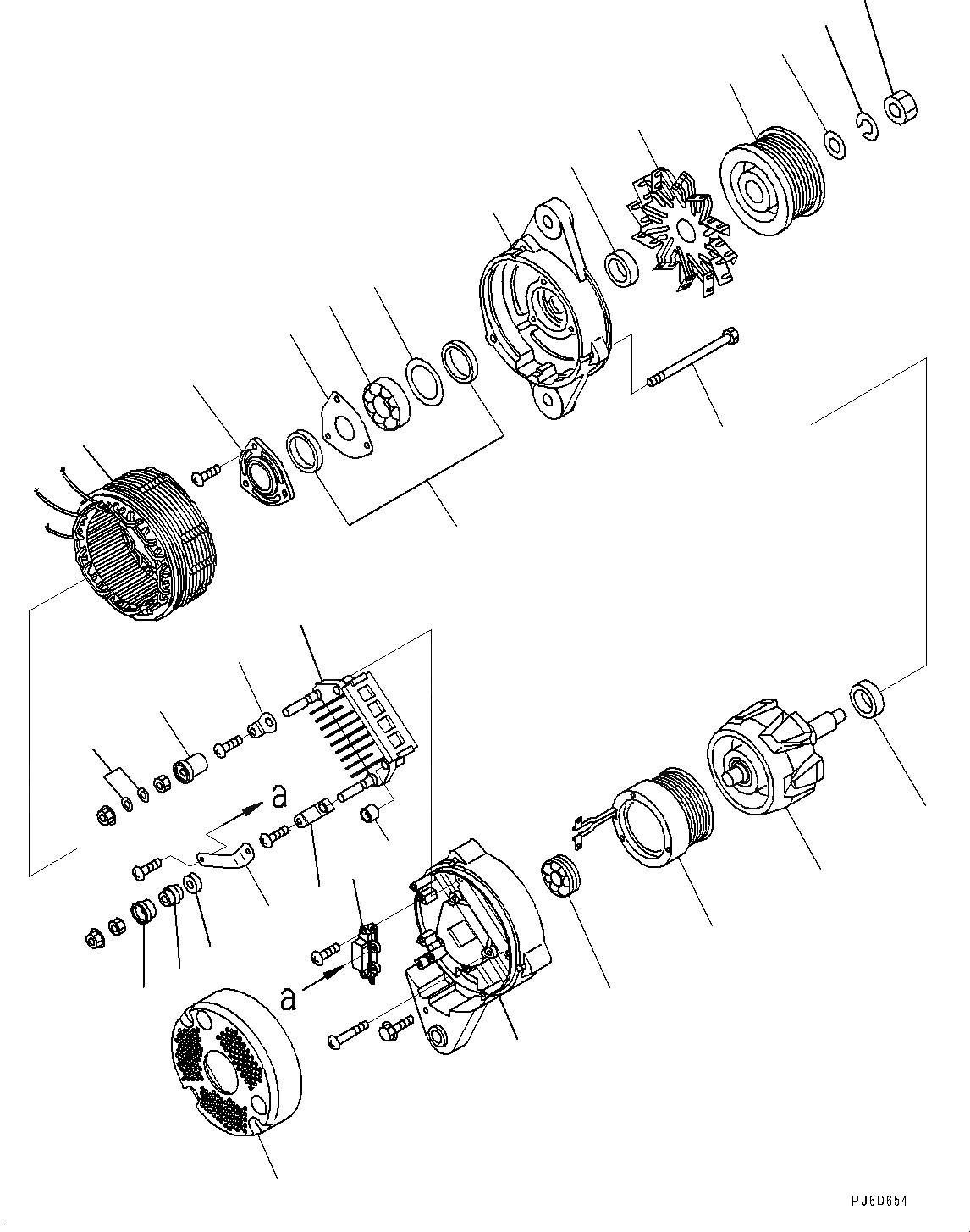 a

a

PJ6D654