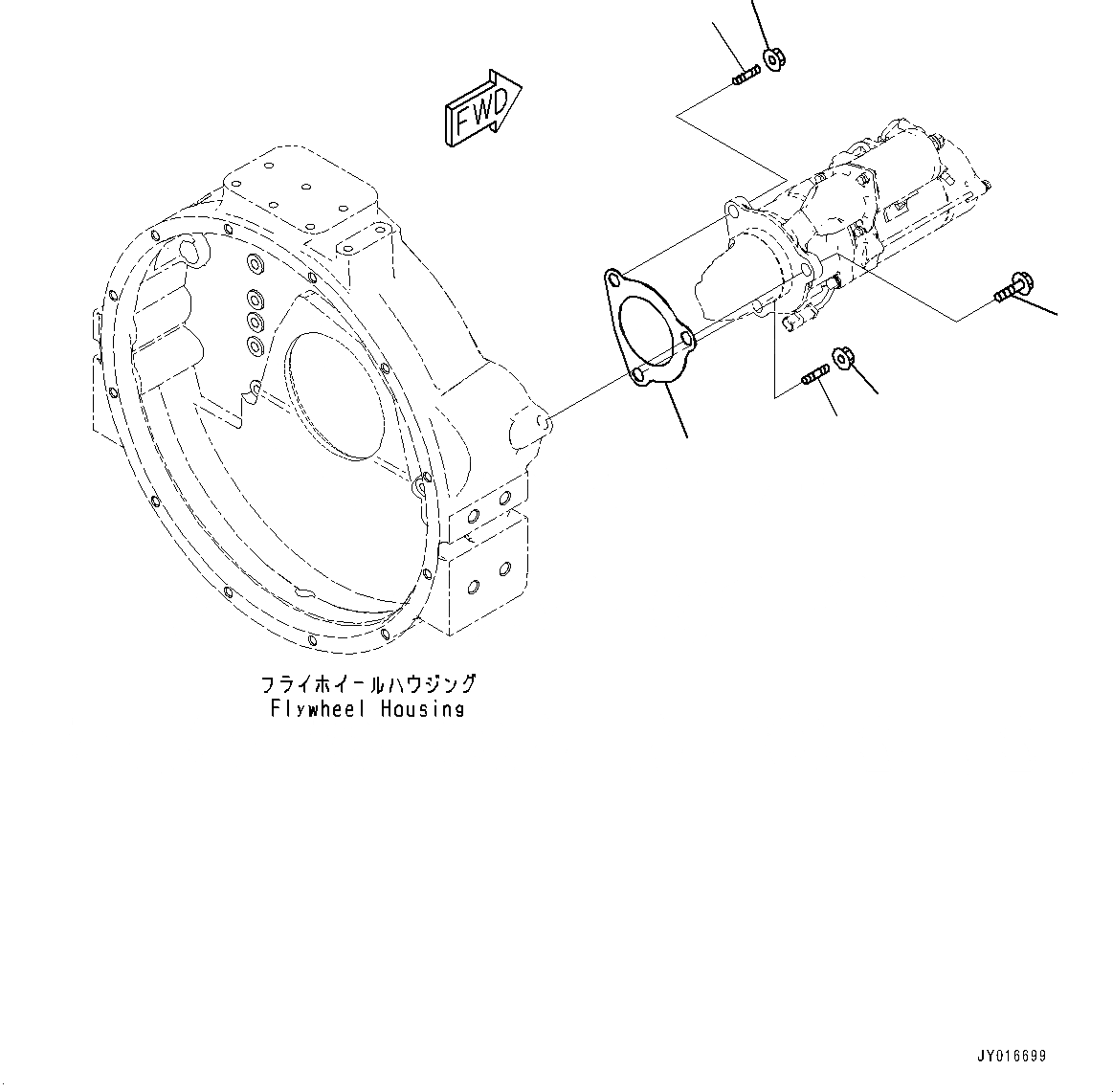 FWD

フライホイールハウジング
Flywheel Housing

JY016699