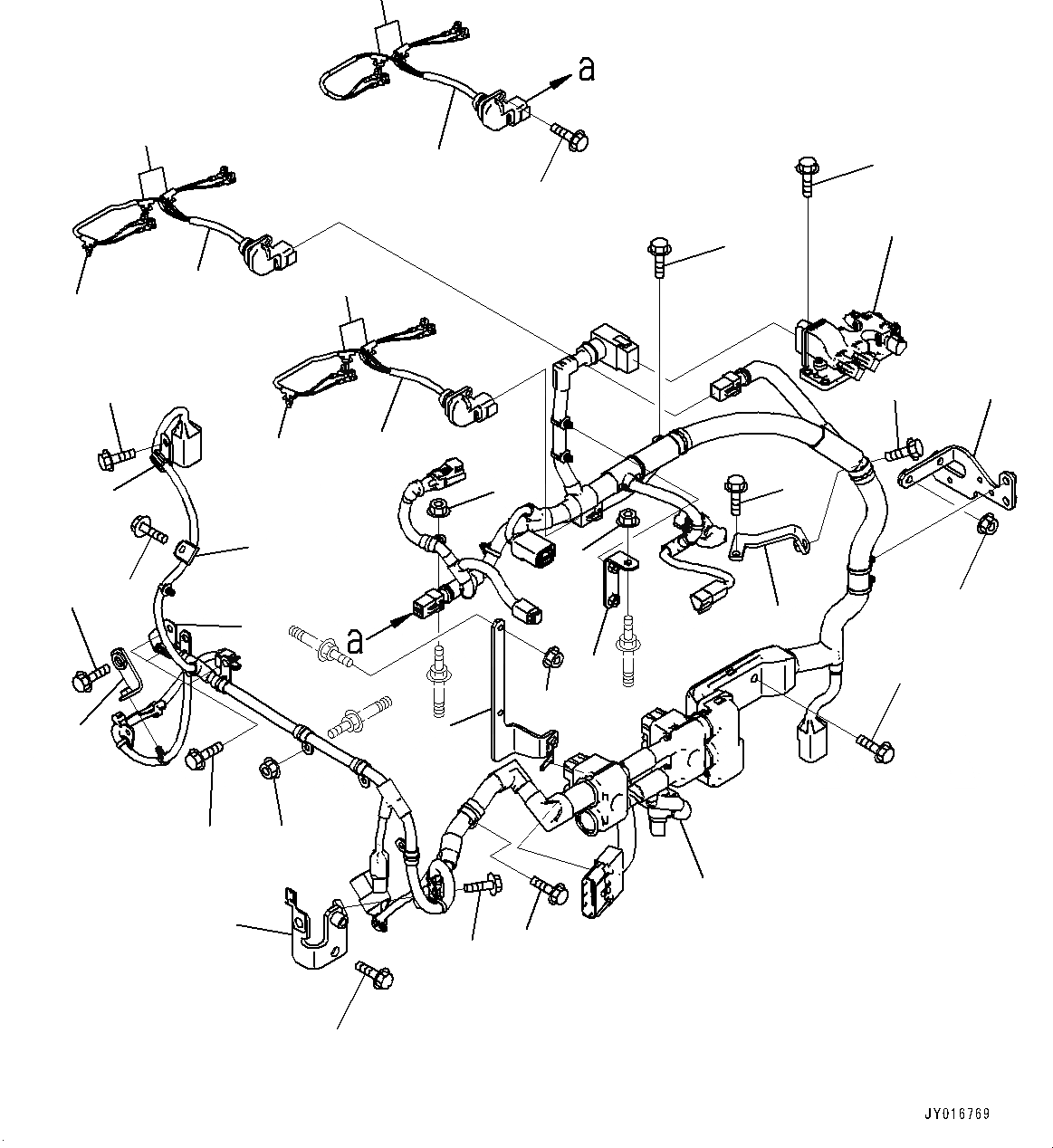 a

a

JY016769