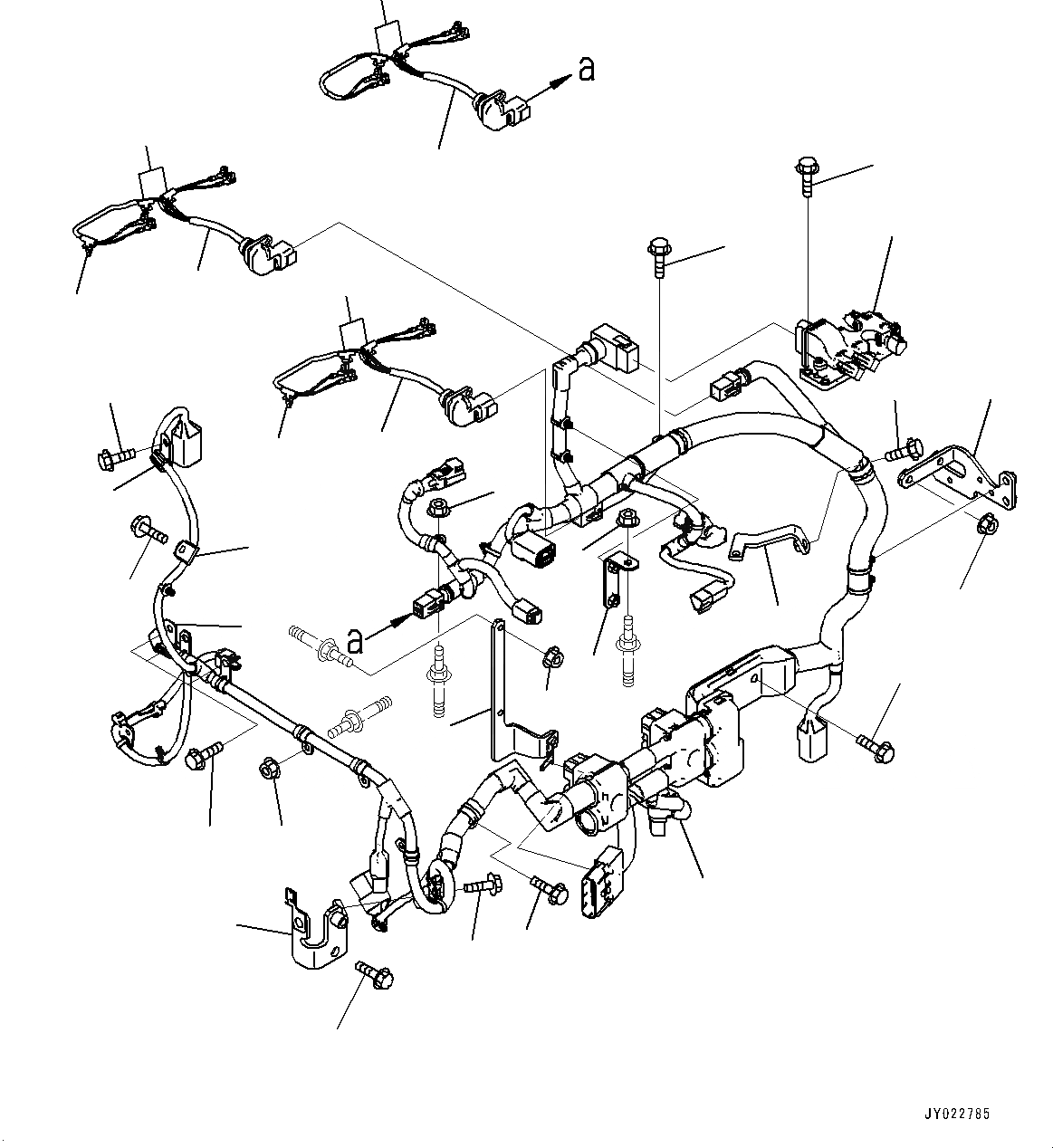 a

a

JY022785