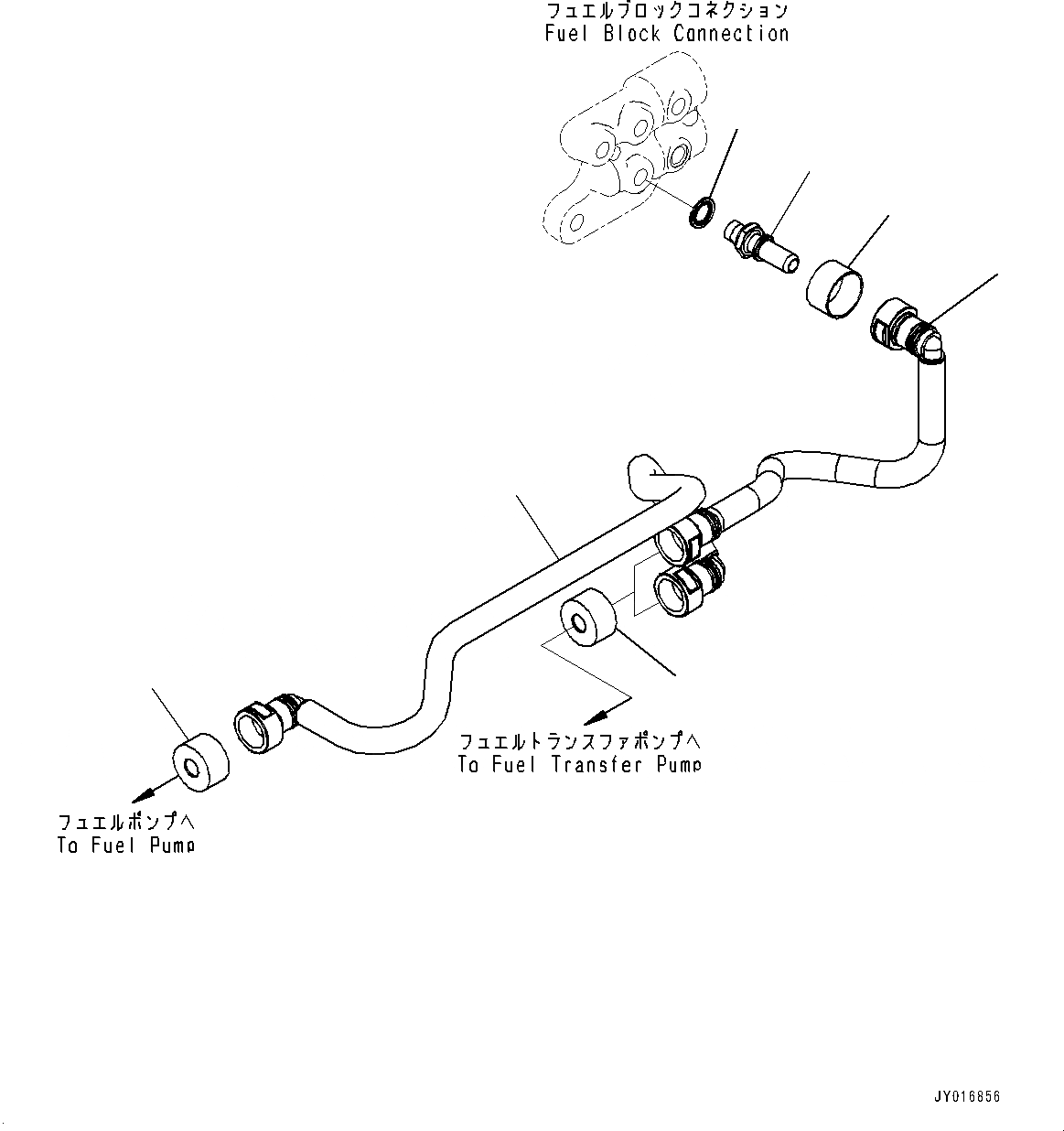 フュエルブロックコネクション
Fuel Block Connection

フュエルトランスファポンプへ
To Fuel Transfer Pump

フュエルポンプへ
To Fuel Pump

JY016856