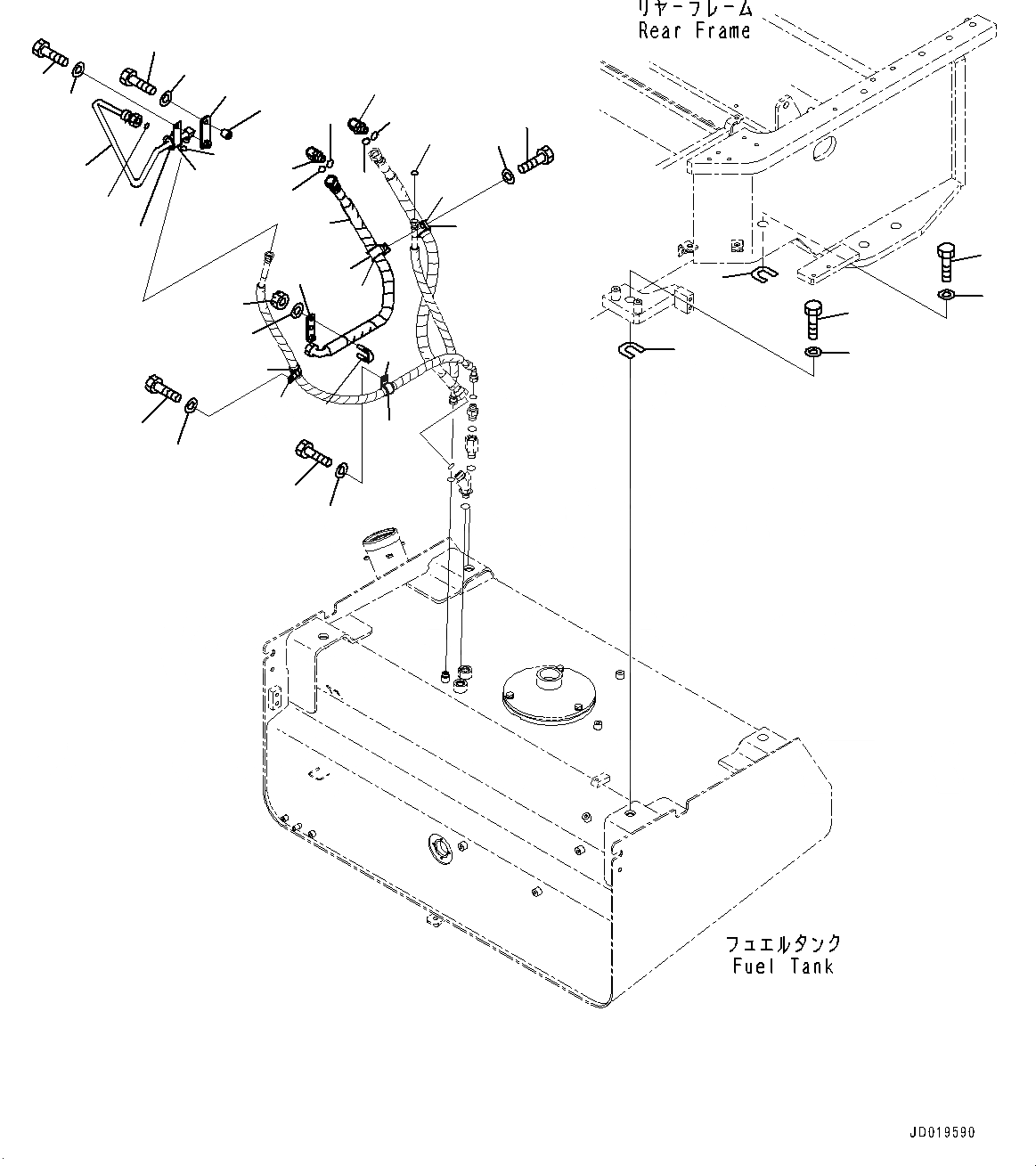 リヤーフレーム
Rear Frame

フュエルタンク
Fuel Tank

JD019590