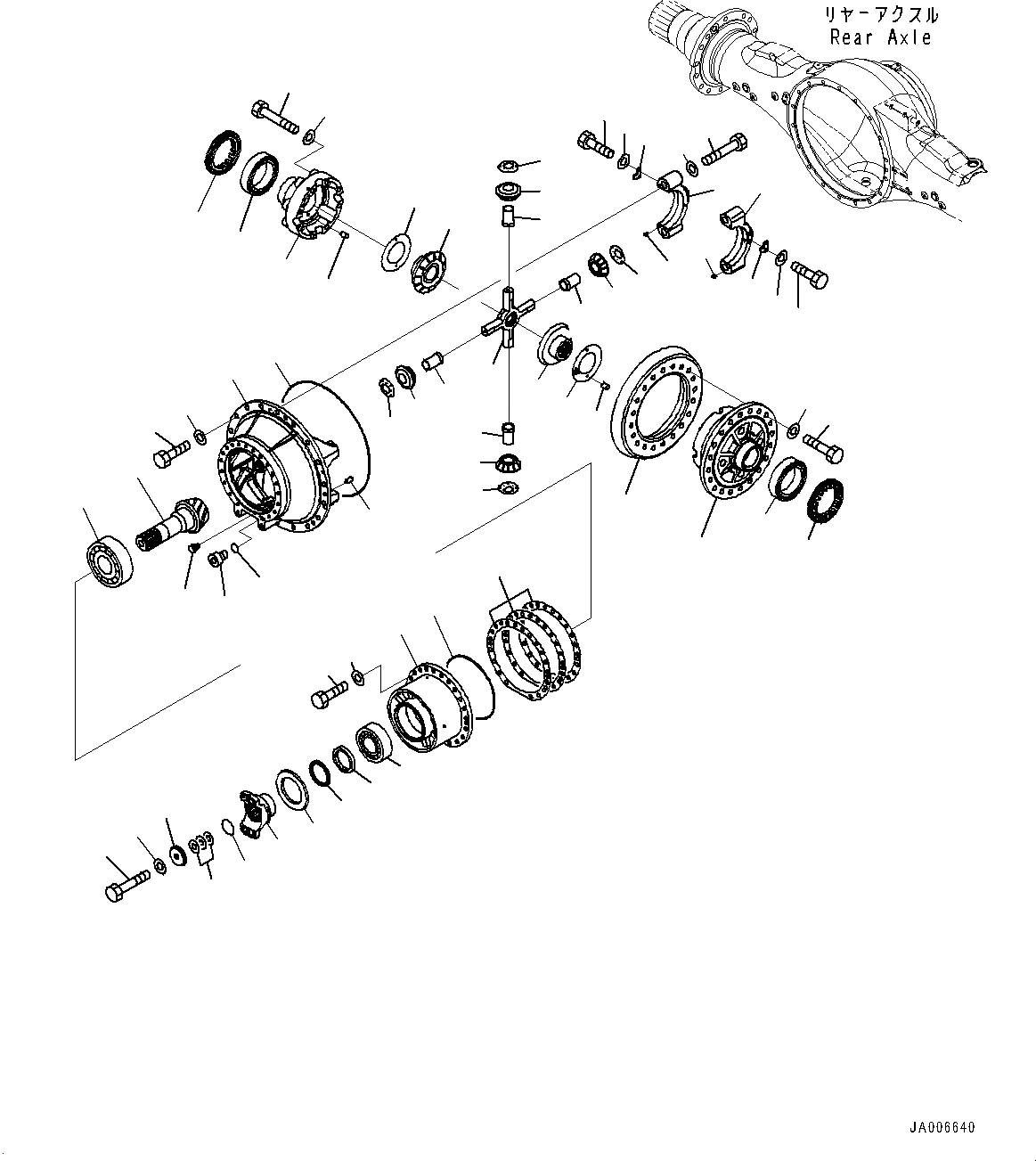 リヤーアクスル
Rear Axle

JA006640