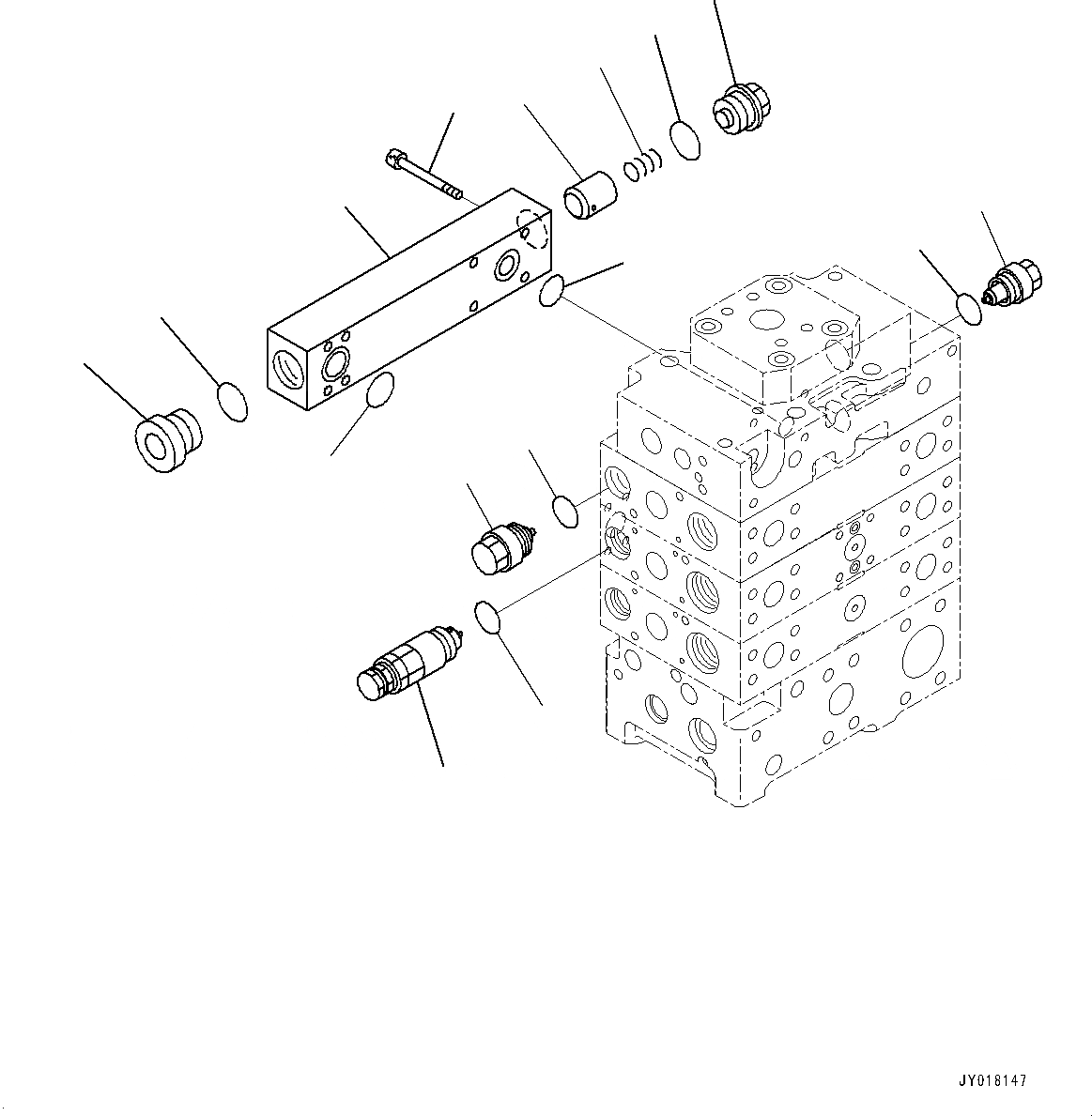 JY018147