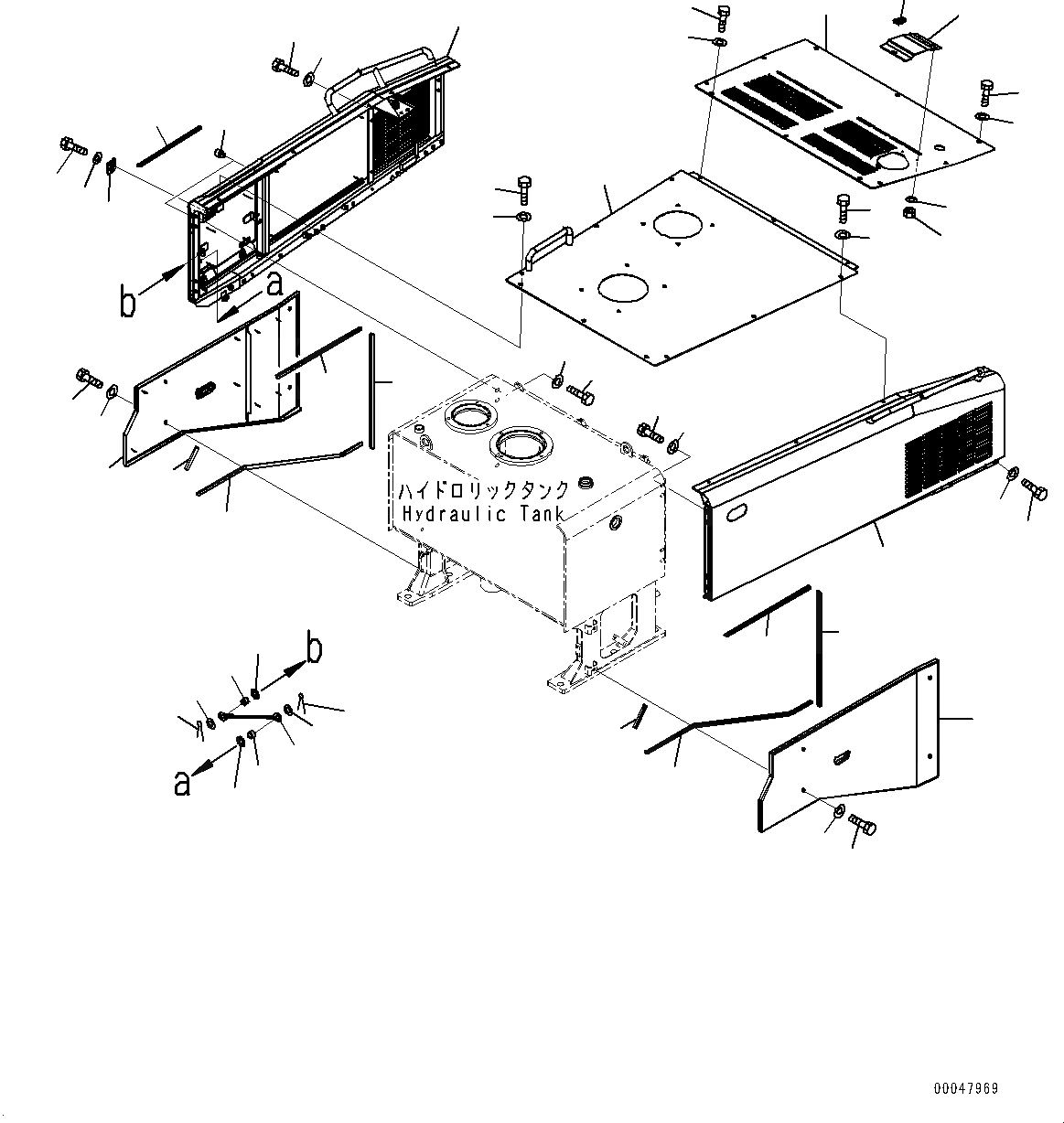 b
a
ハイドロリックタンク
Hydraulic Tank
b
a
00047969