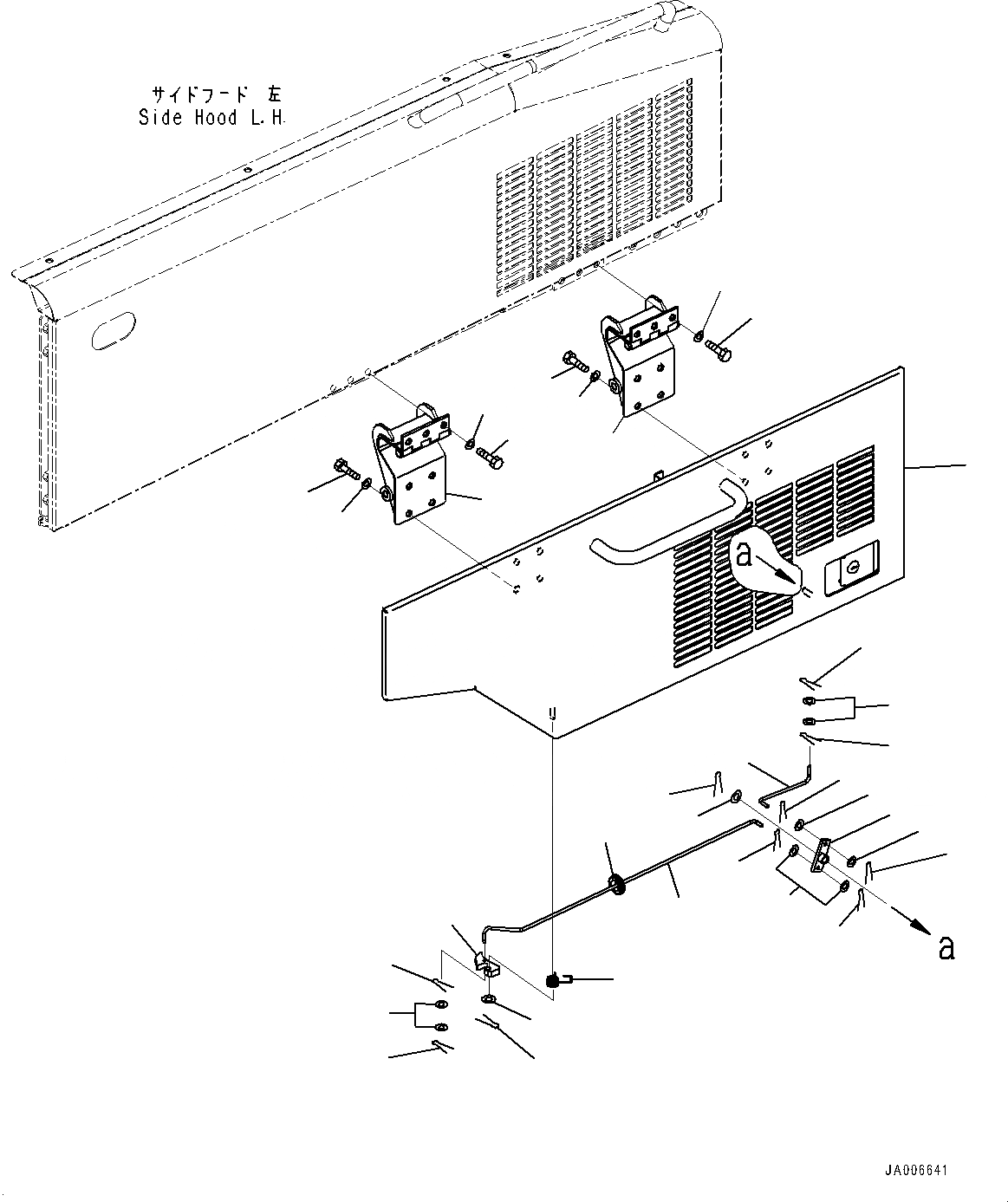 サイドフード 左
Side Hood L.H.

a

a

JA006641