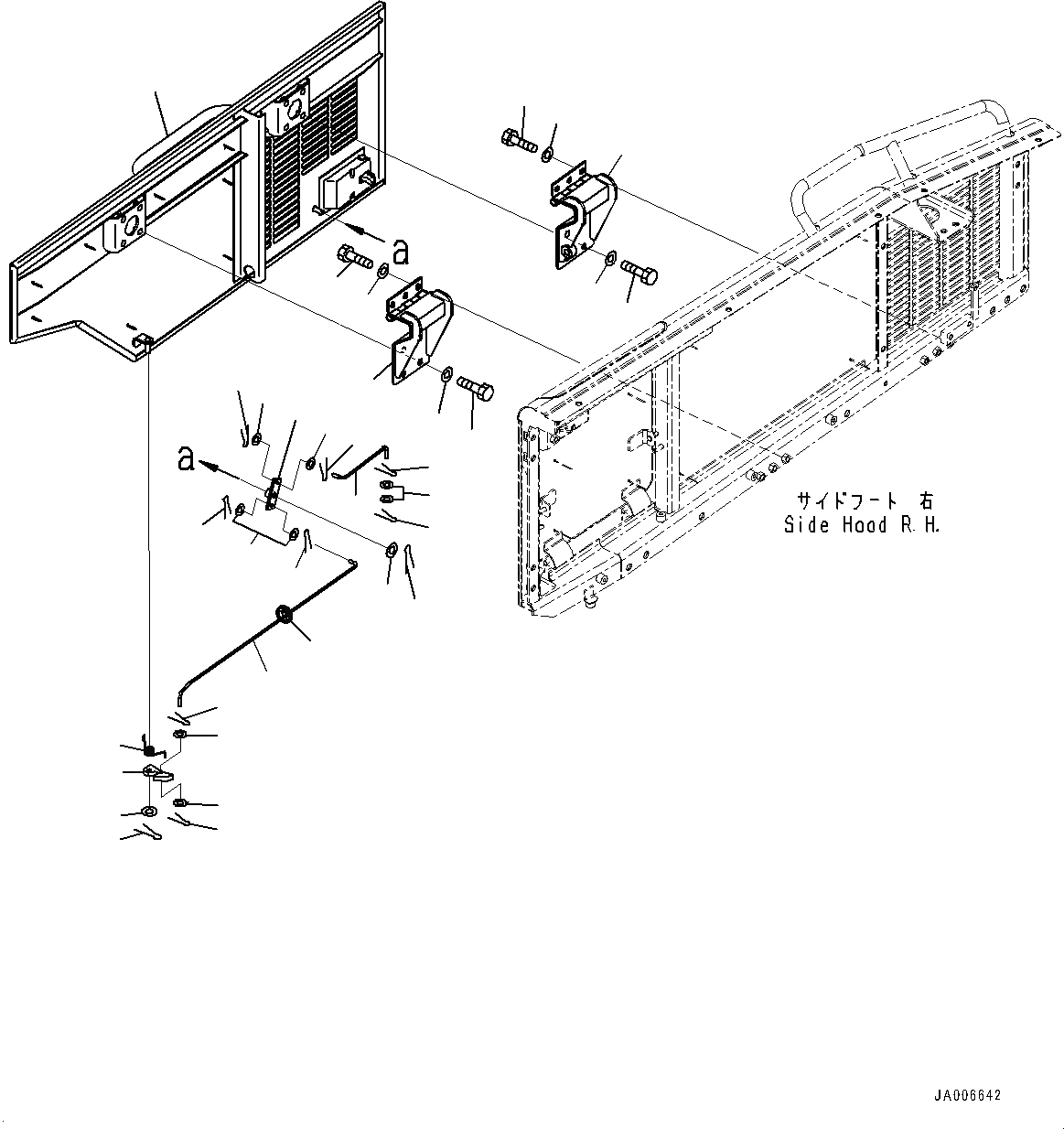 a

a

サイドフート 右
Side Hood R.H.

JA006642