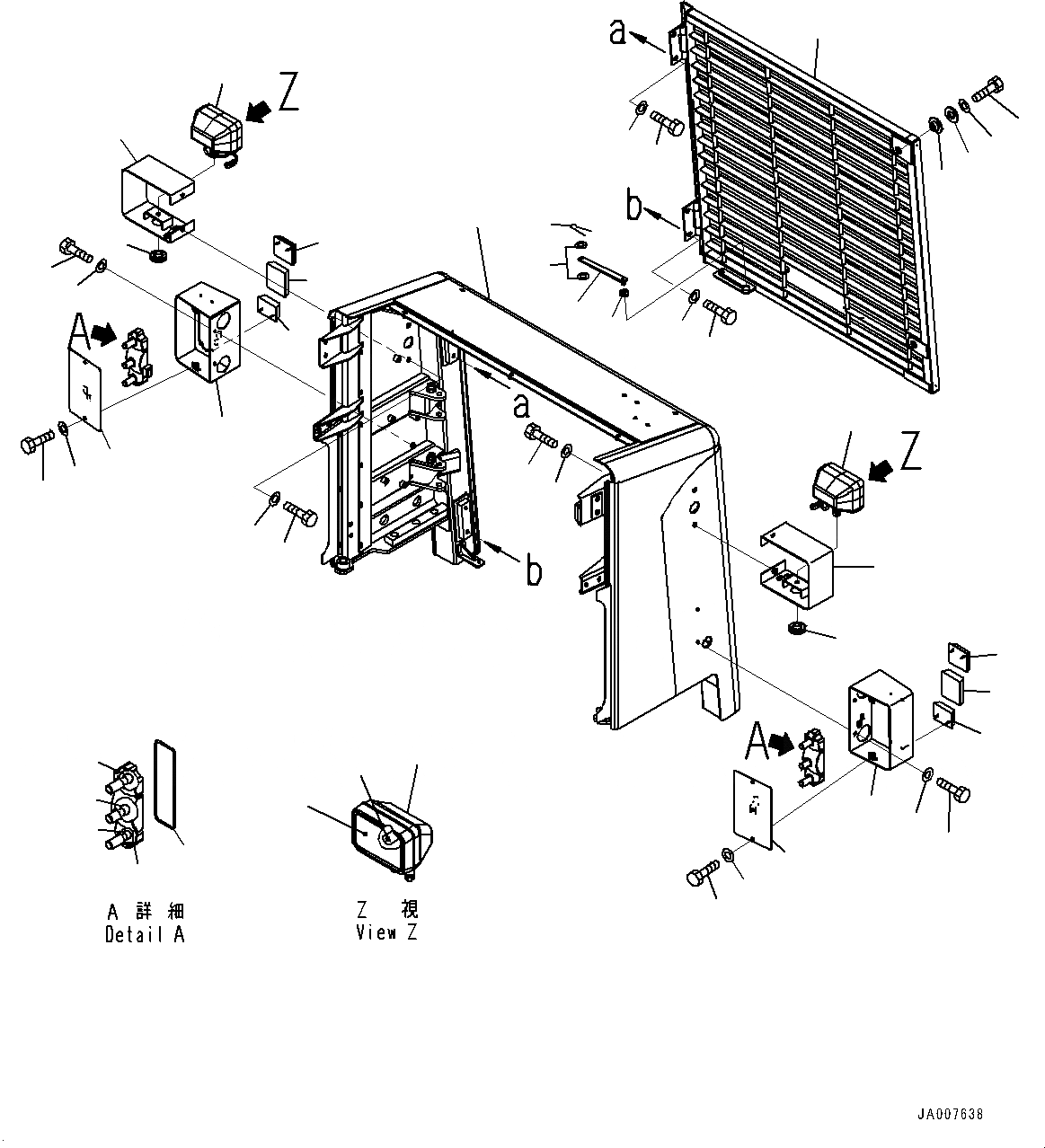 a

Z

b

A

a

Z

b

A

A 詳 細
Detail A

Z 視
View Z

JA007638