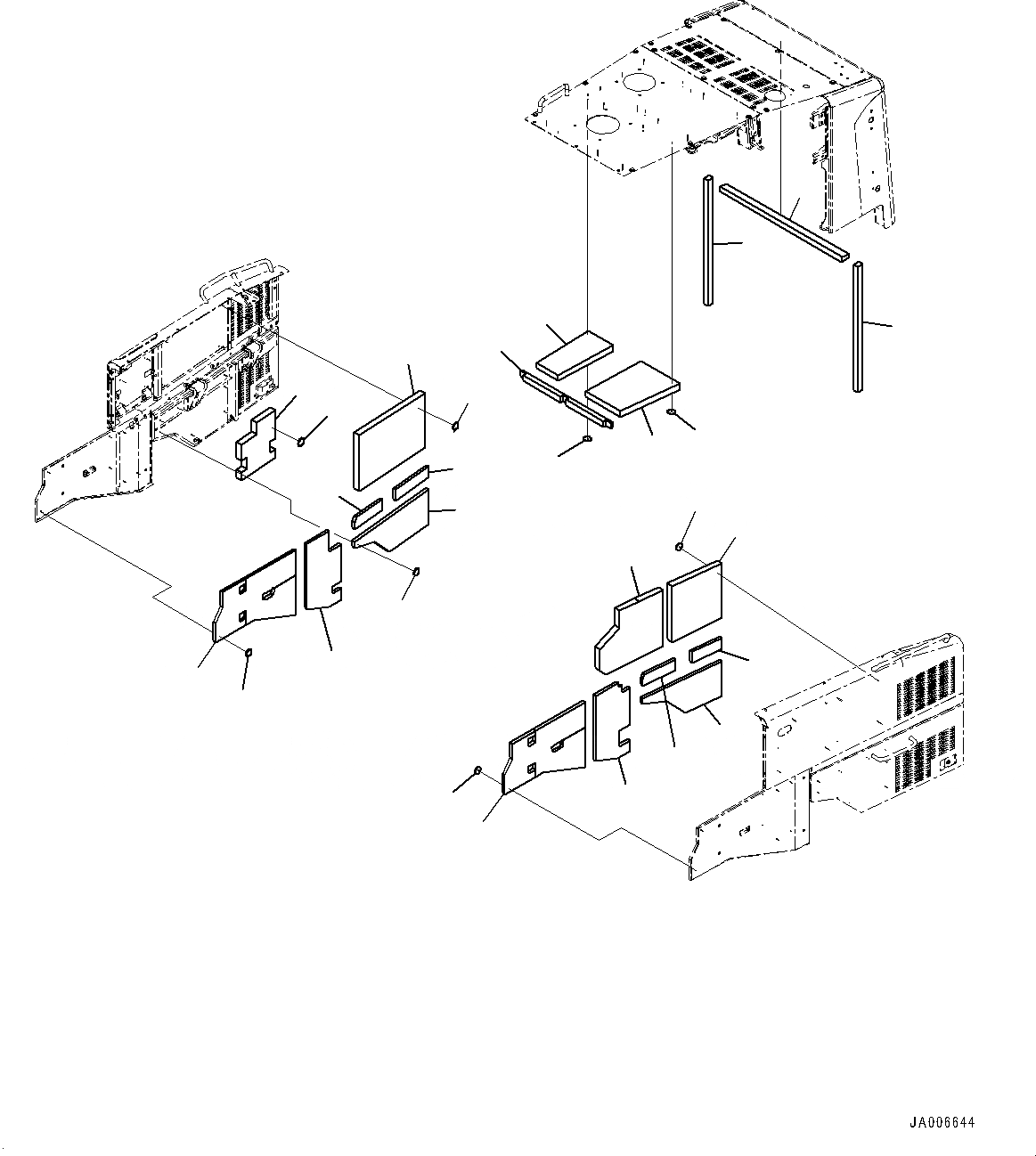 JA006644