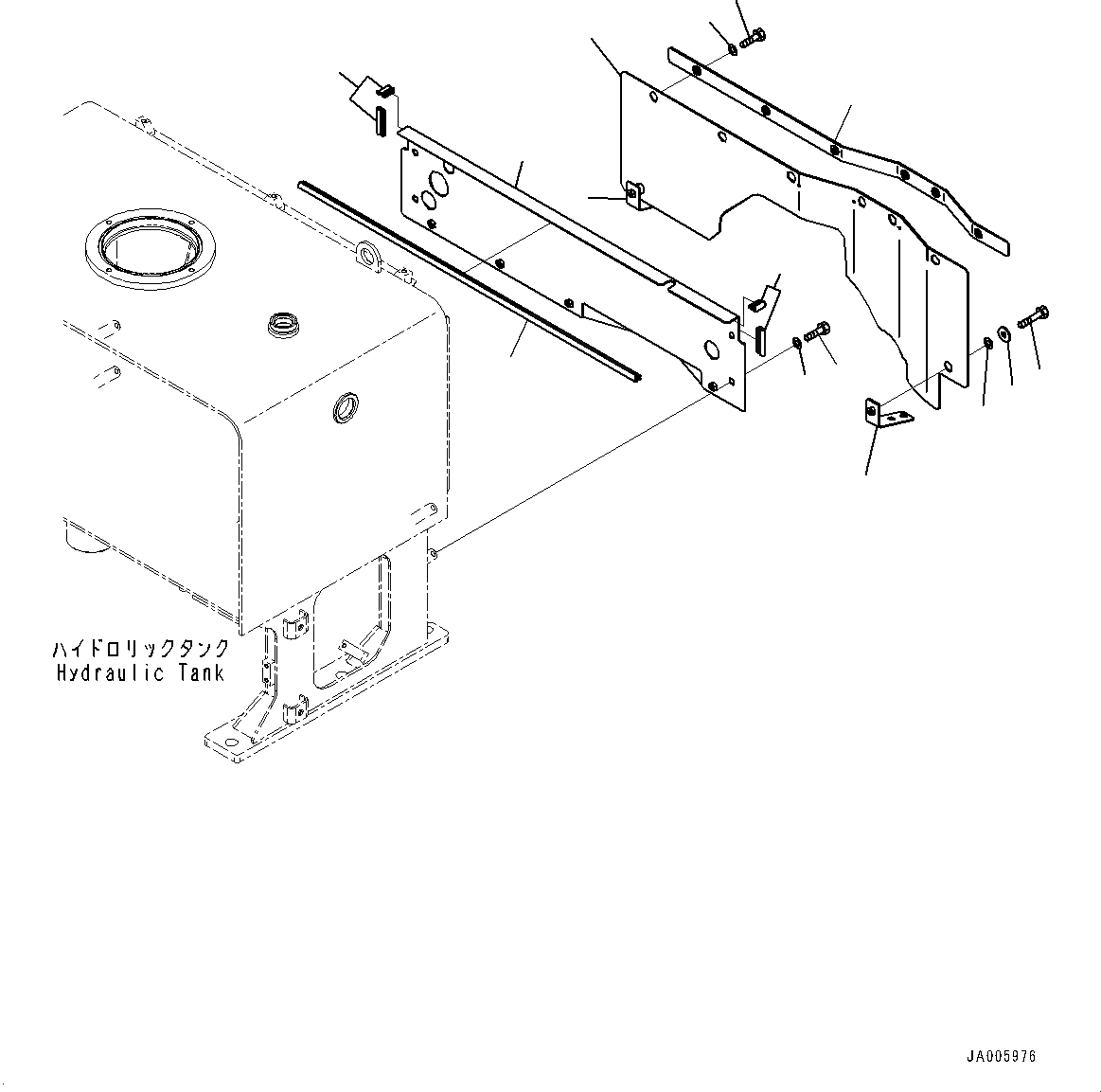 ハイドロリックタンク
Hydraulic Tank

JA005976