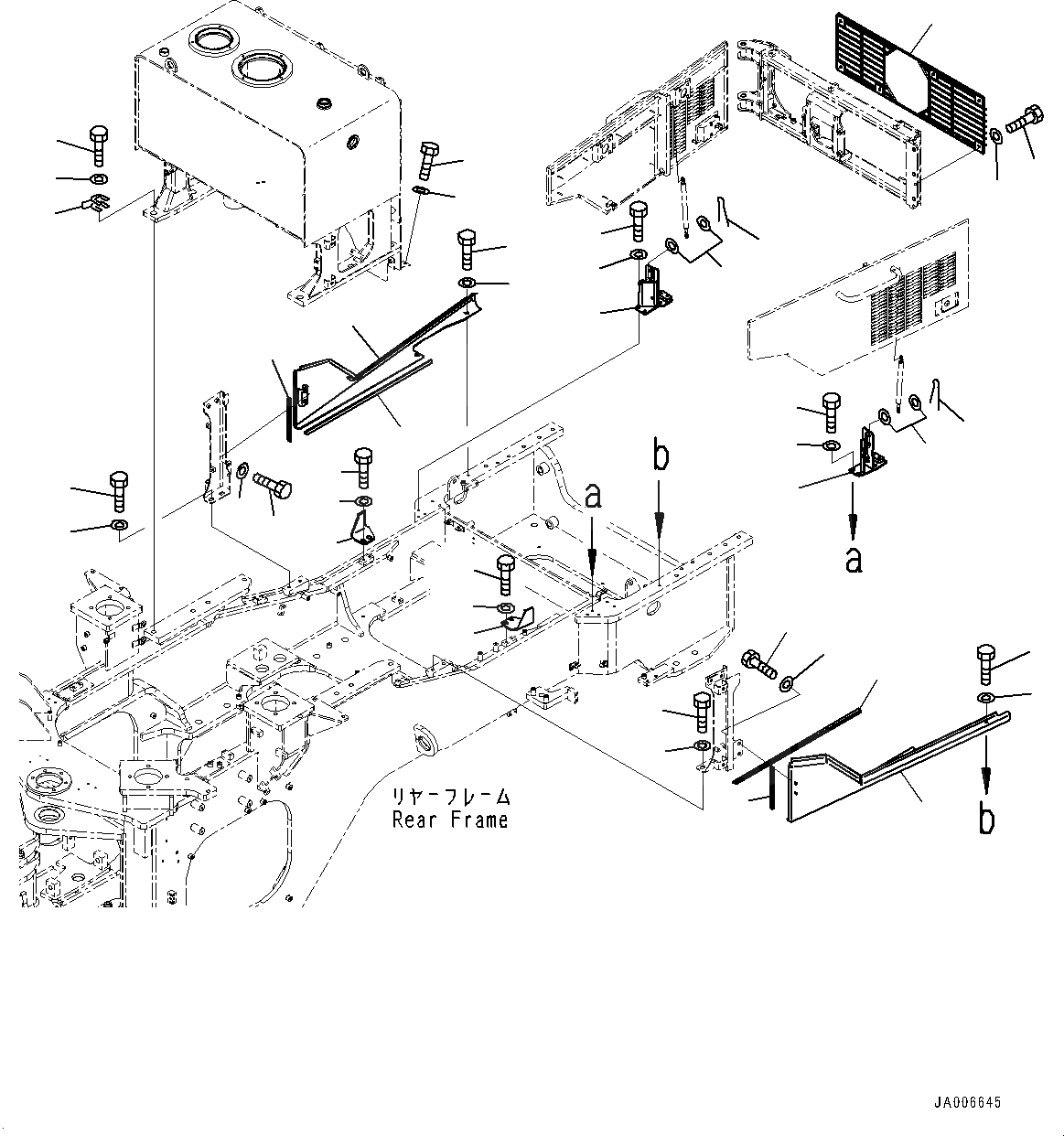 b

a

a

リヤーフレーム
Rear Frame

b

JA006645