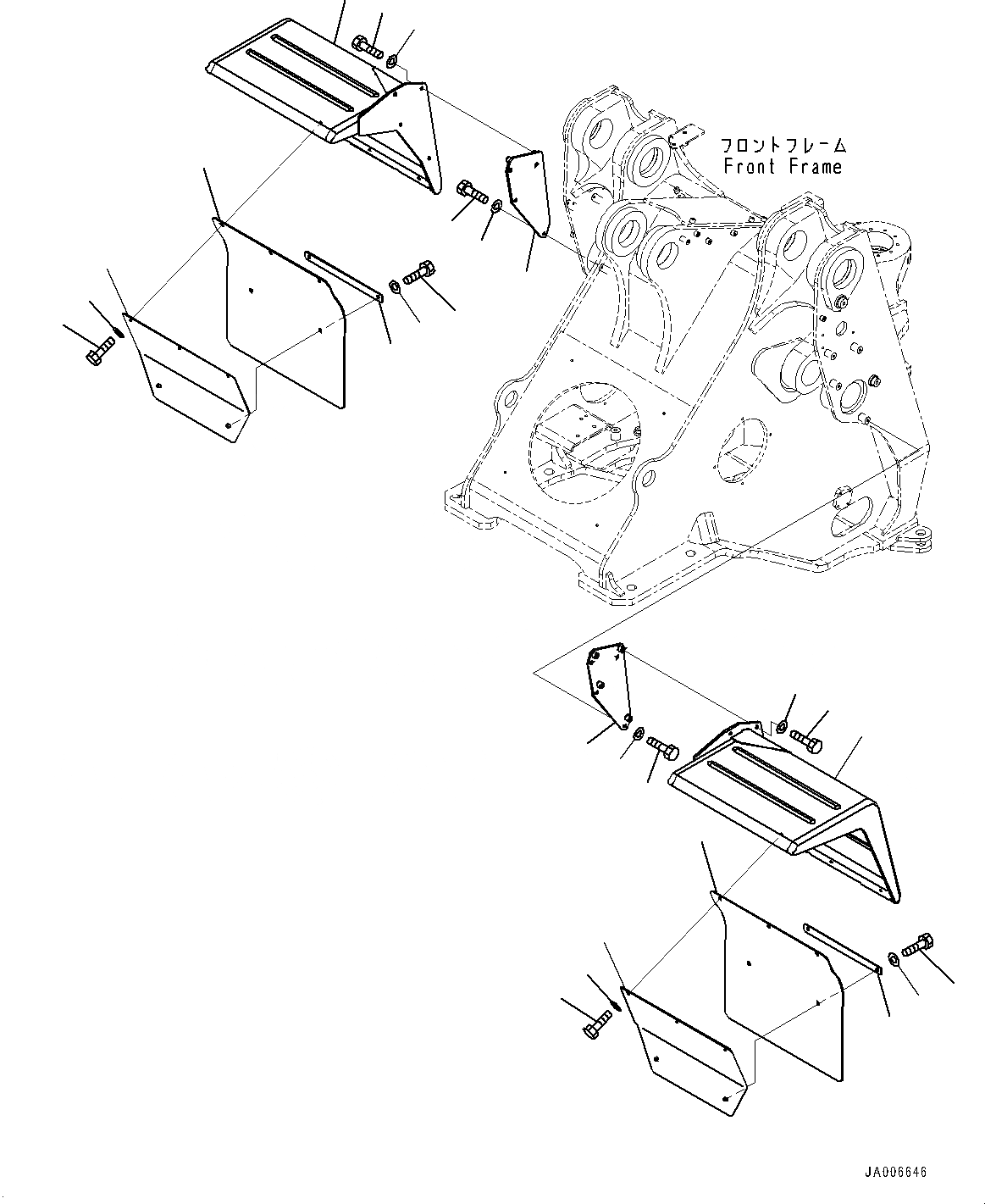 フロントフレーム
Front Frame

JA006646