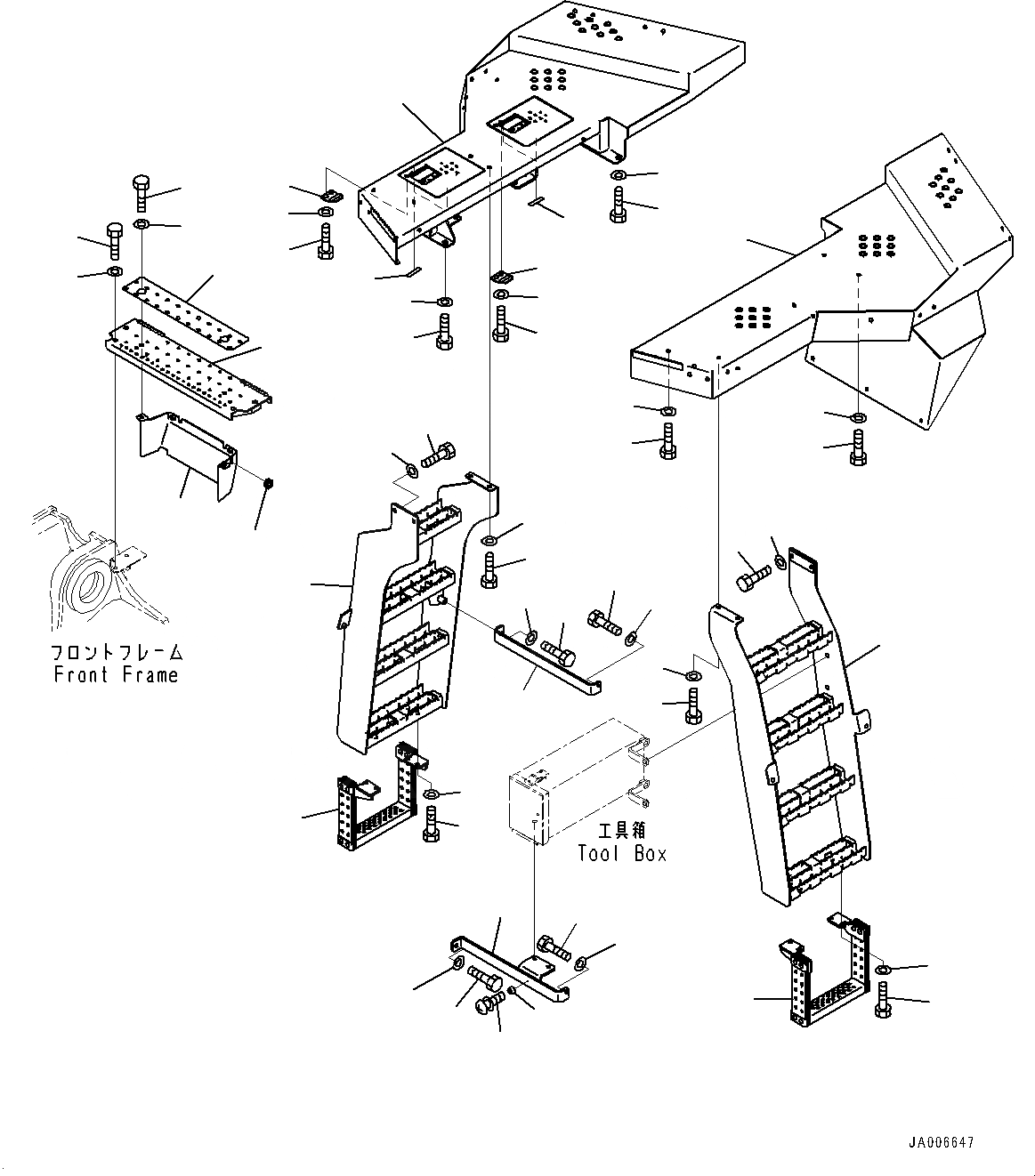 フロントフレーム
Front Frame

工具箱
Tool Box

JA006647