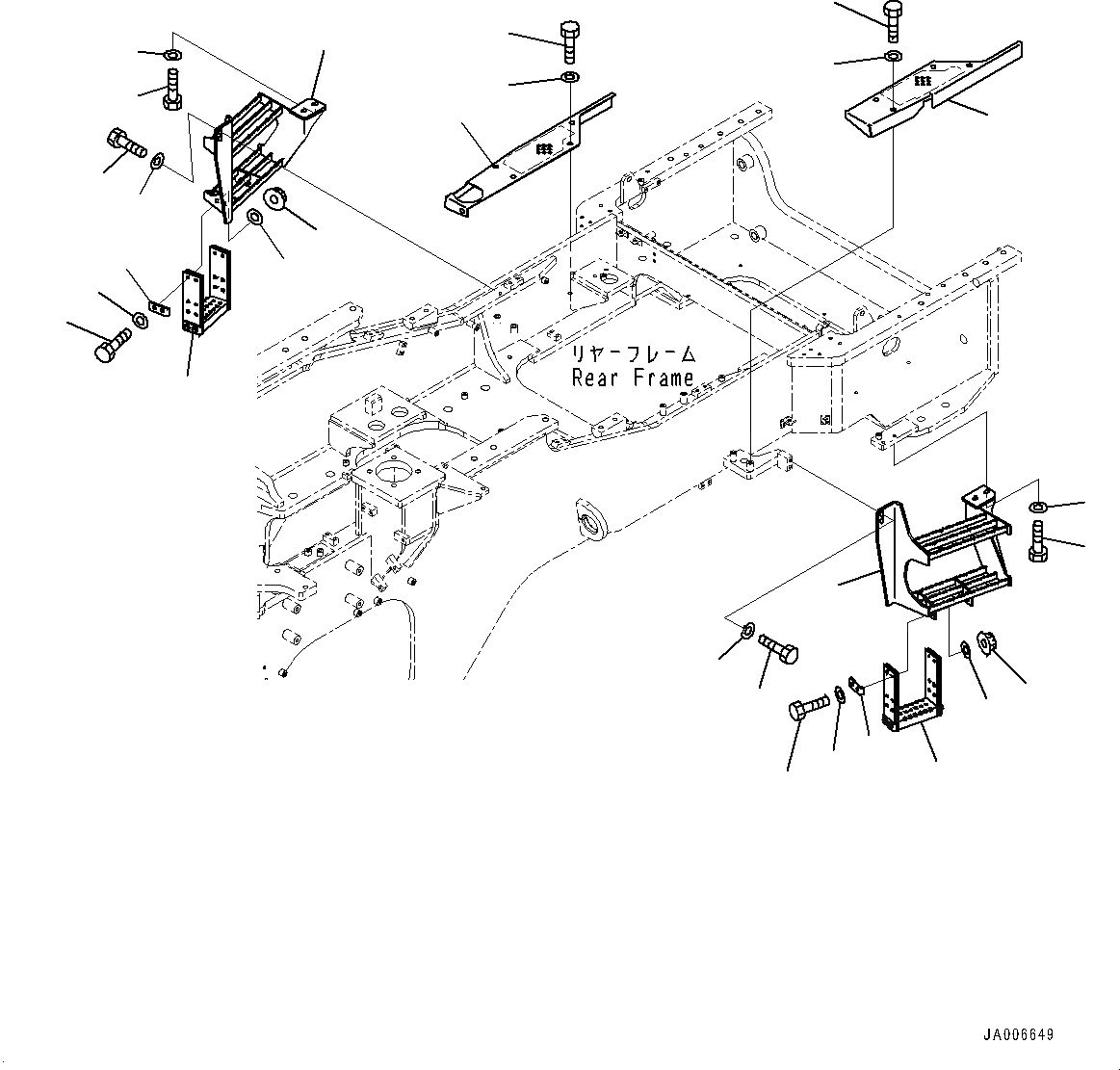 リヤーフレーム
Rear Frame

JA006649