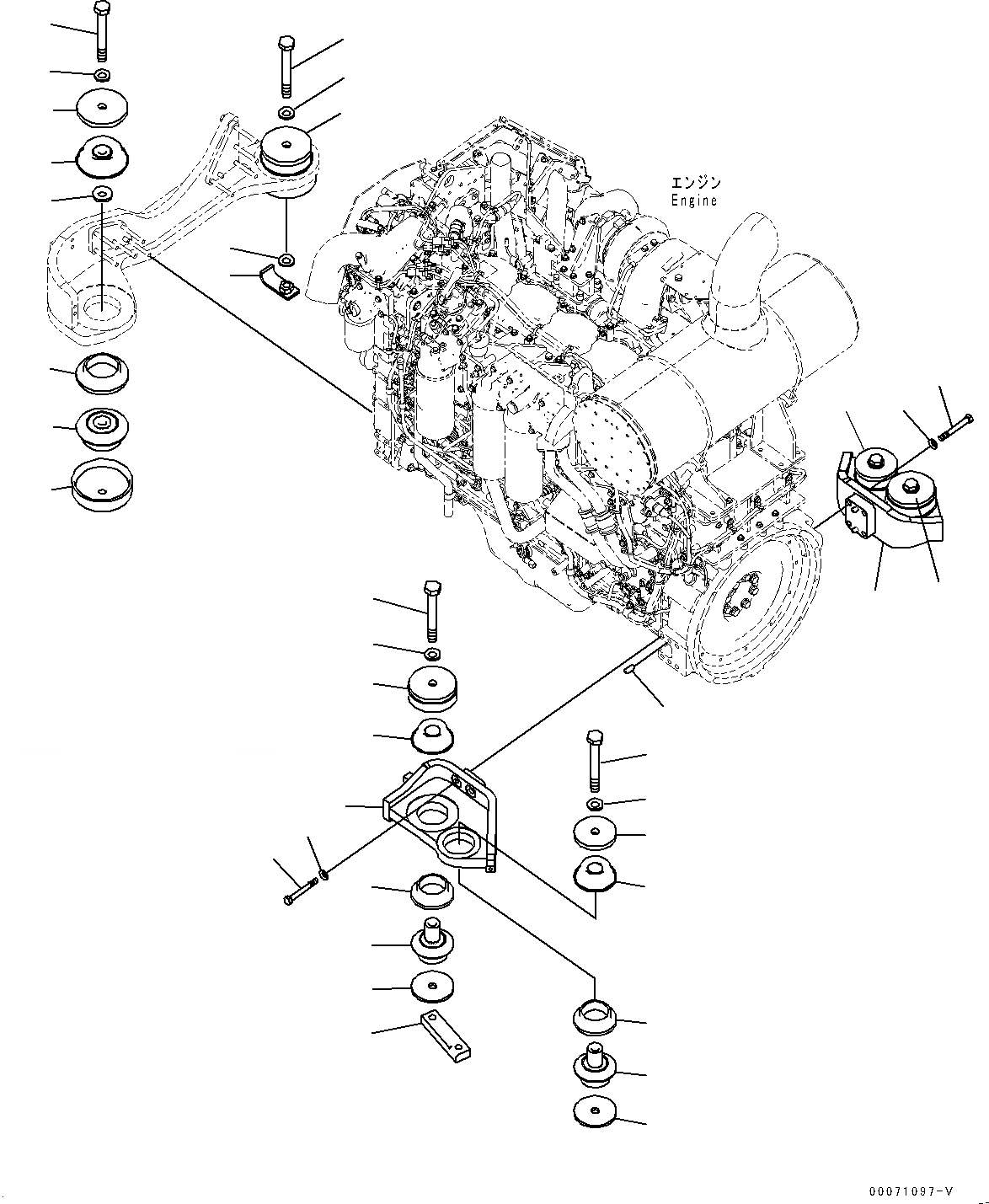 エンジン
Engine

00071097-V