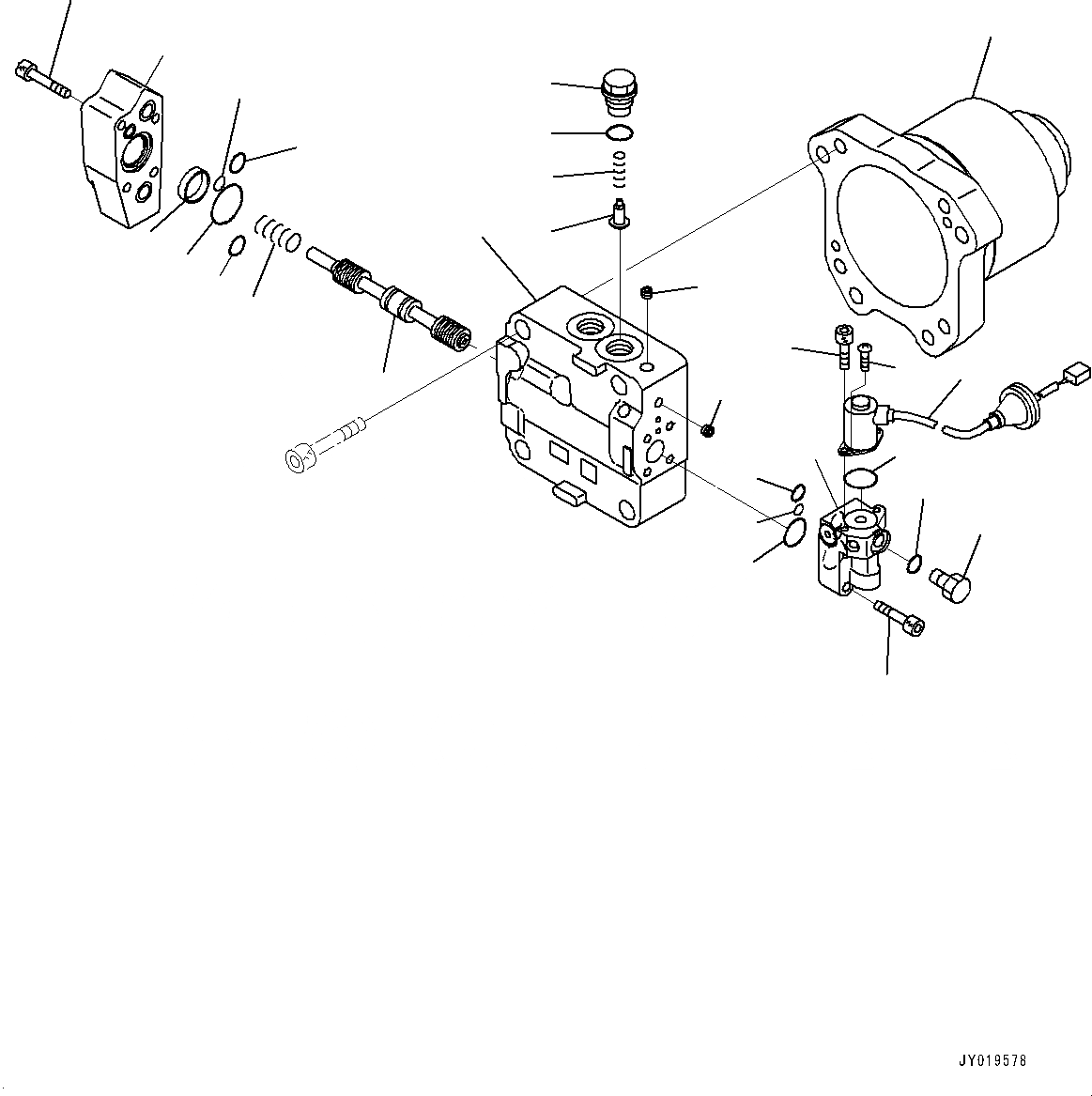 JY019578