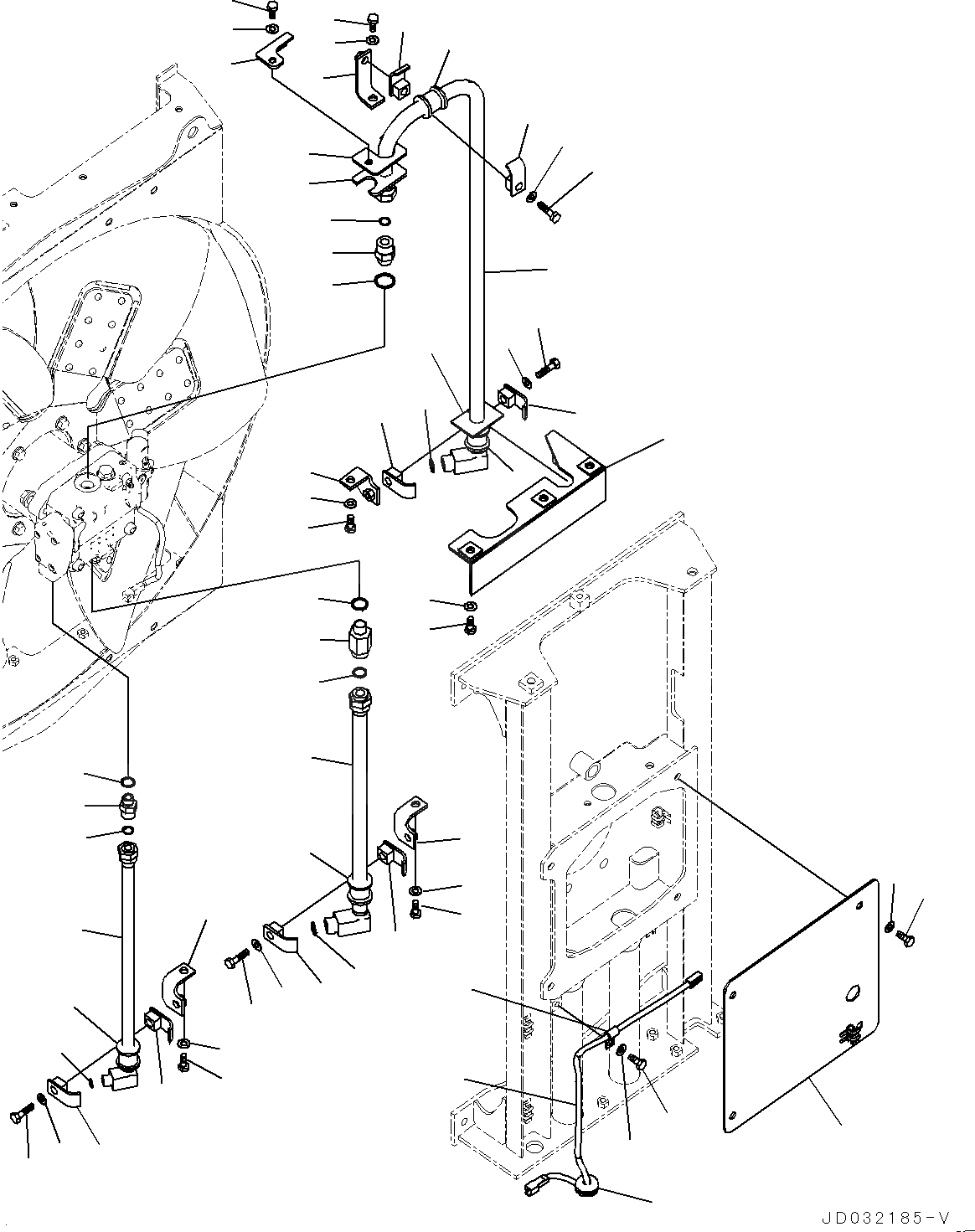 JD032185-V