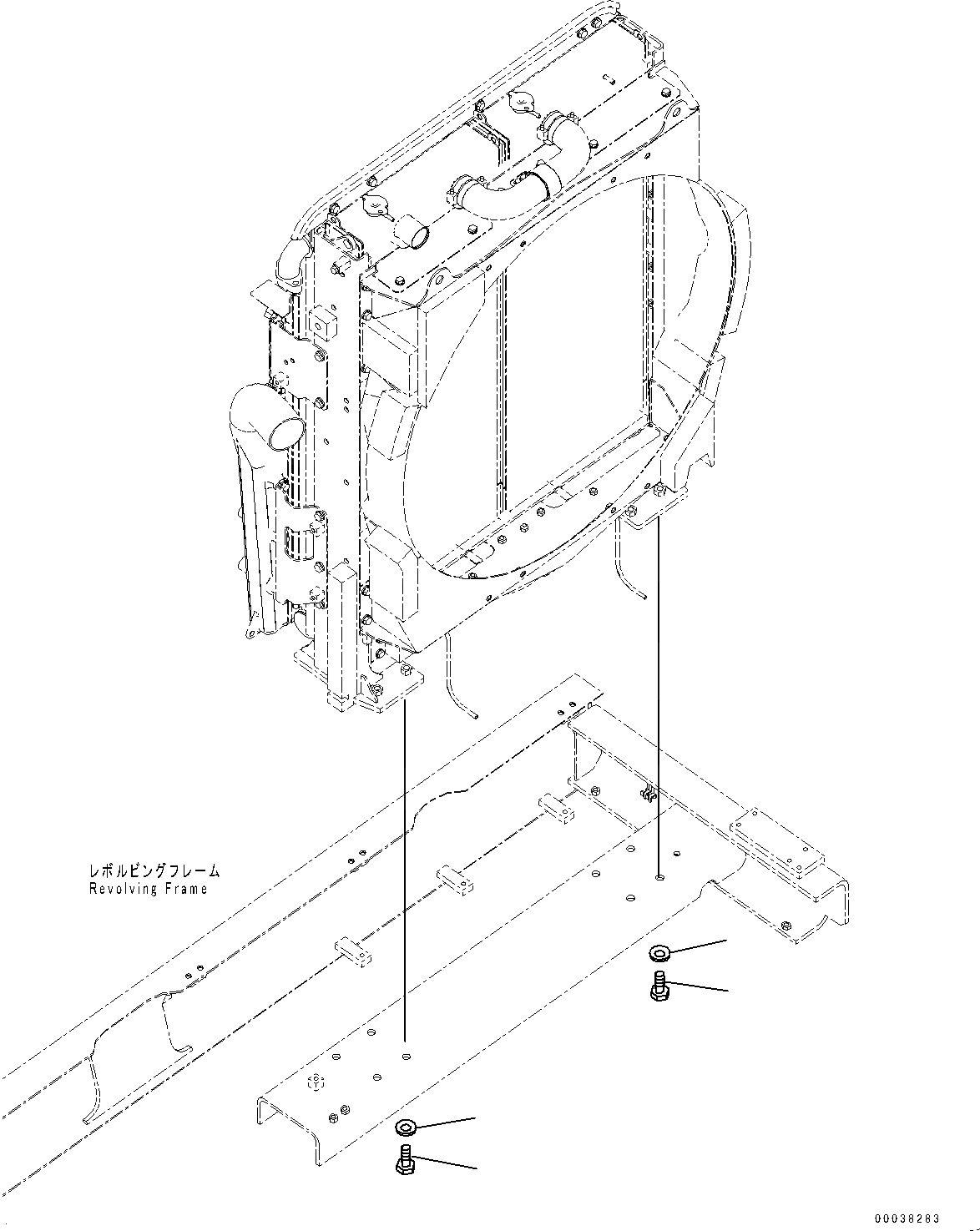 レボルビングフレーム
Revolving Frame

00038283