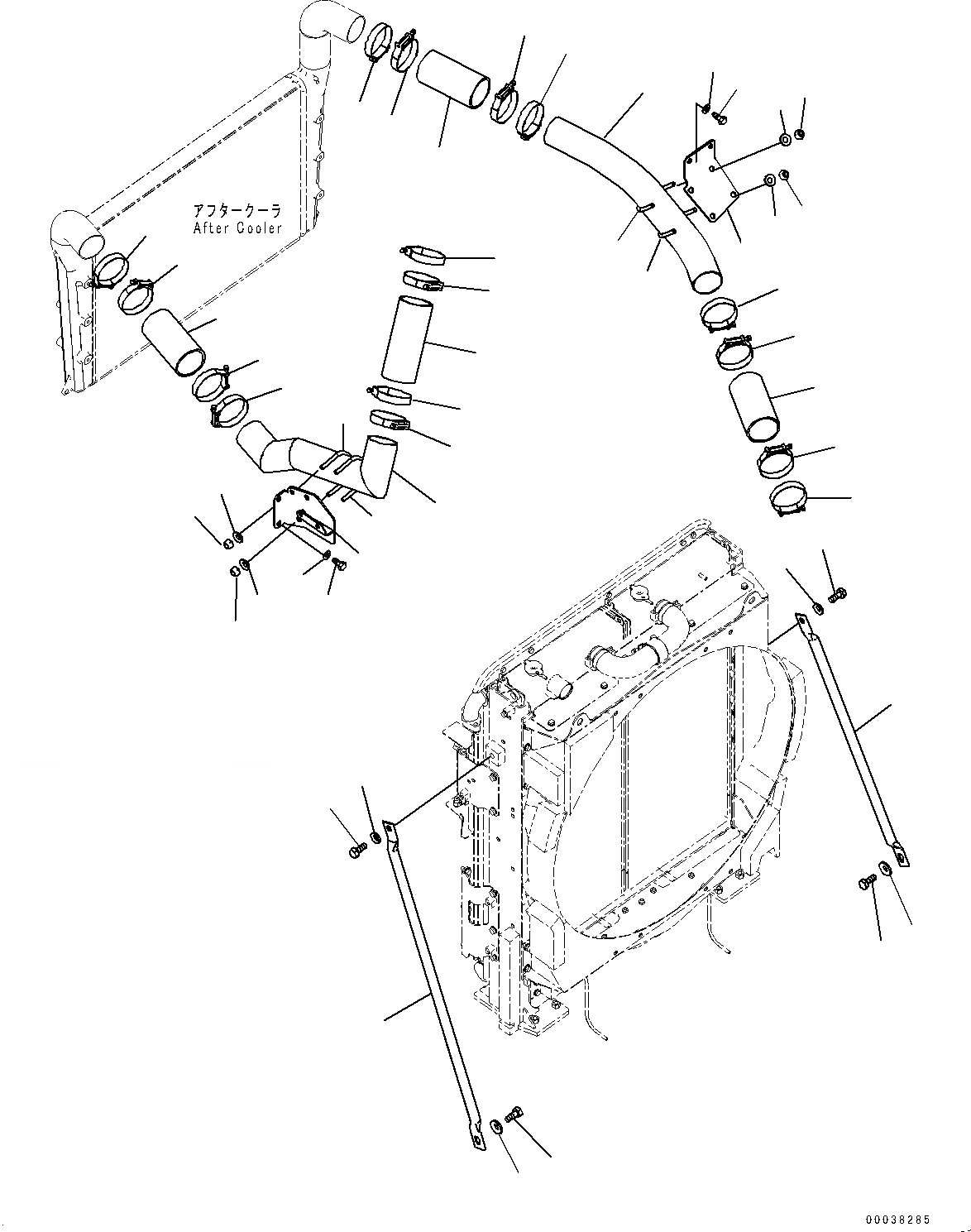 アフタークーラ
After Cooler

00038285