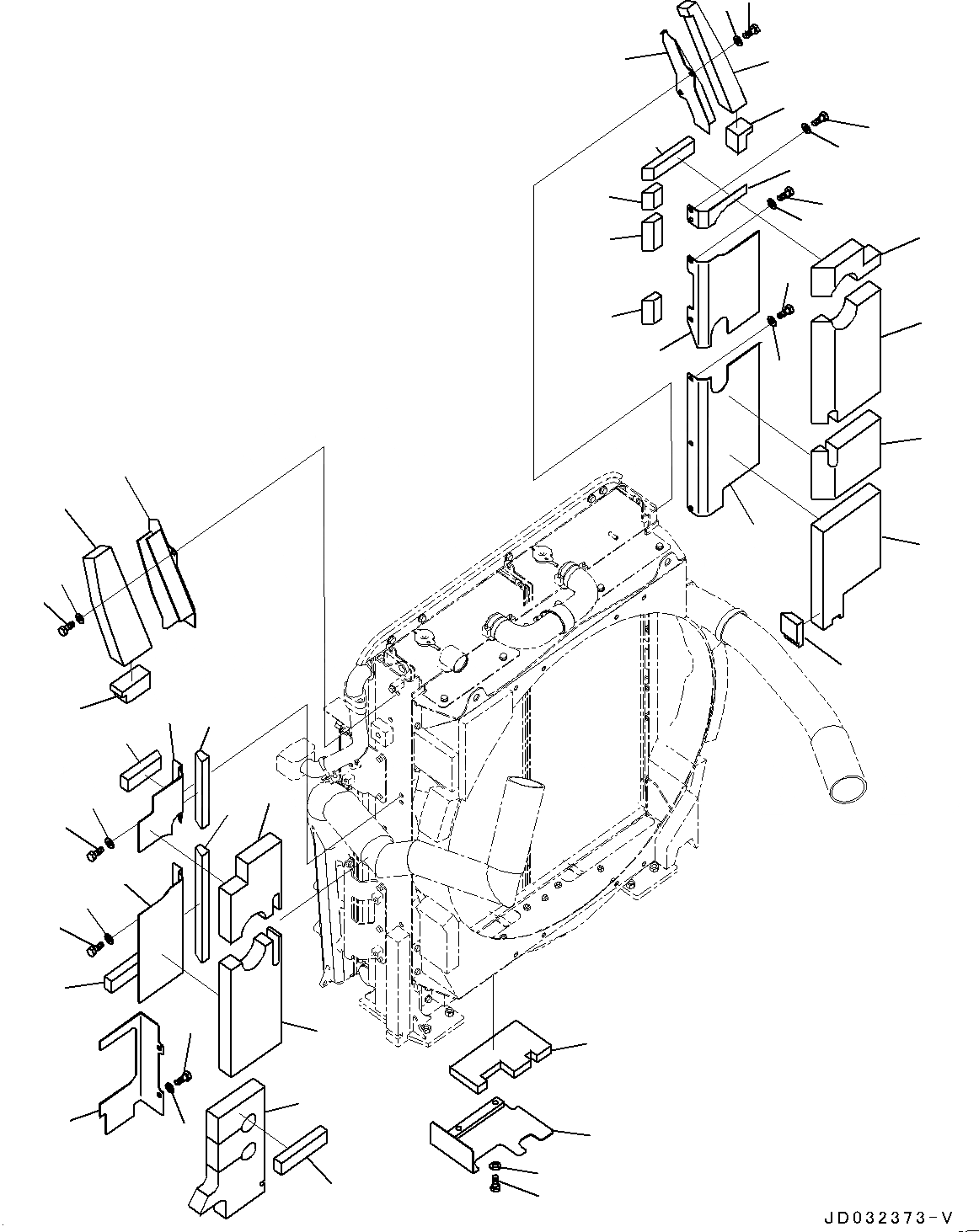 JD032373-V