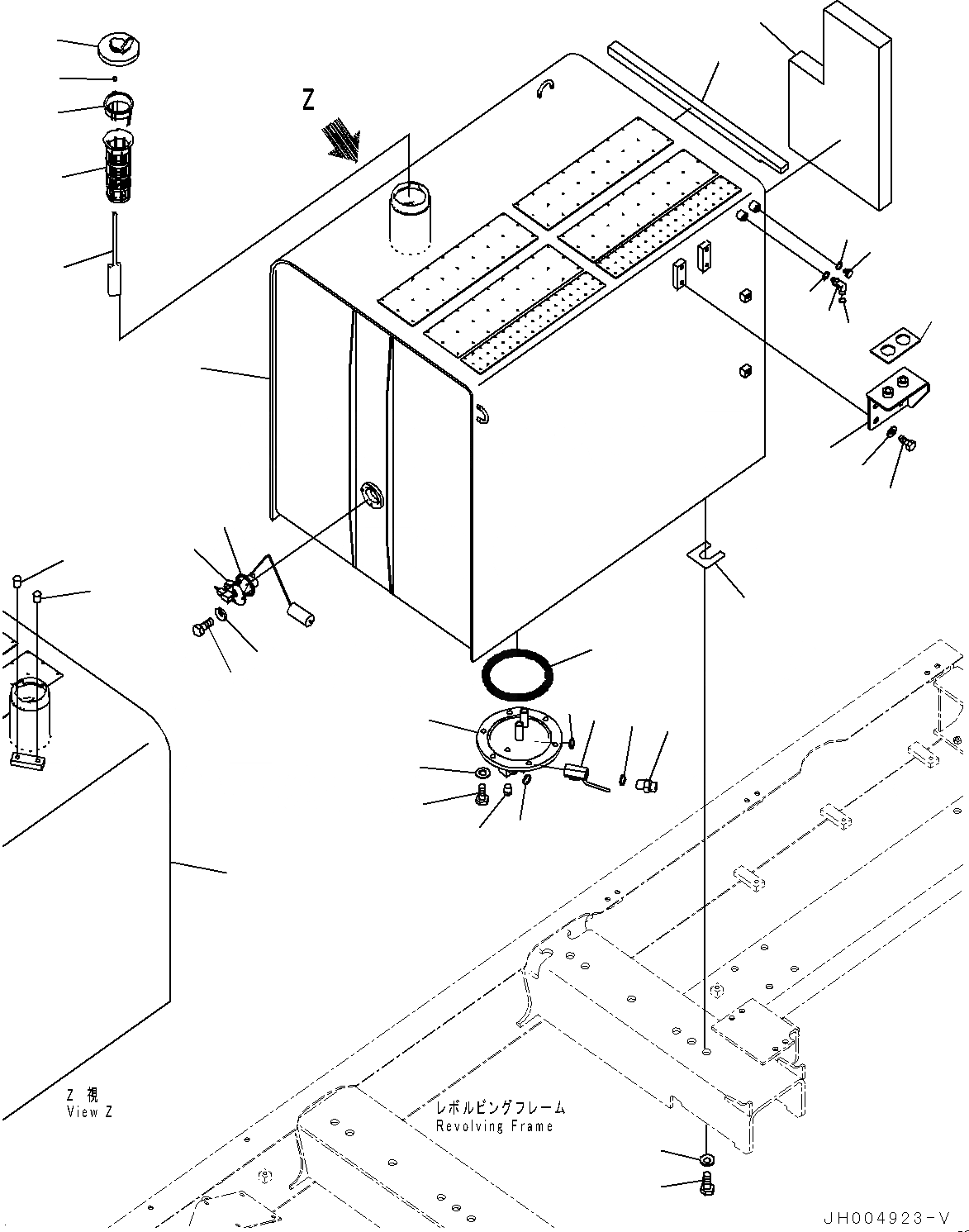 Z

Z 視
View Z

レボルビングフレーム
Revolving Frame

JH004923-V