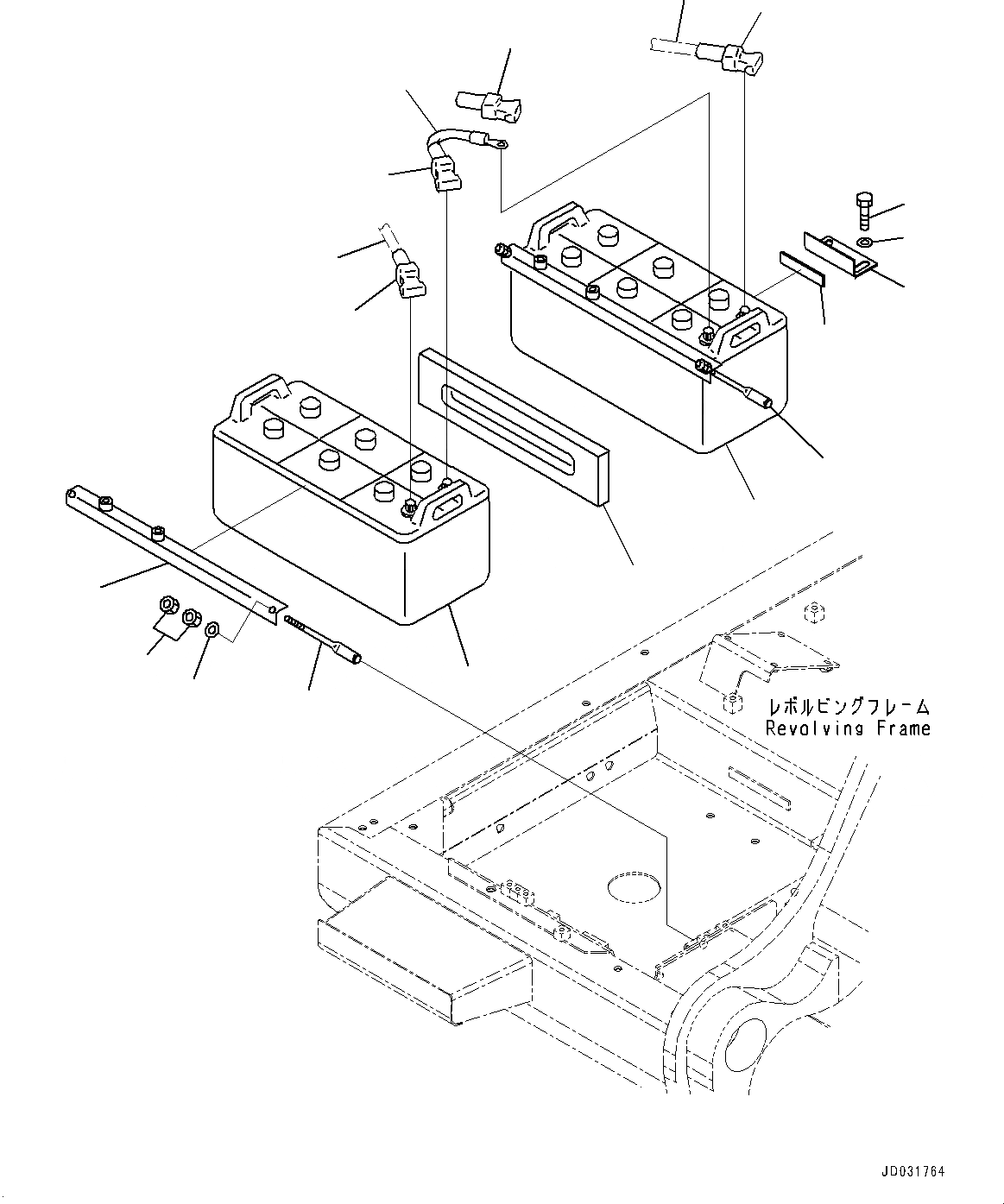 レボルビングフレーム
Revolving Frame

JD031764