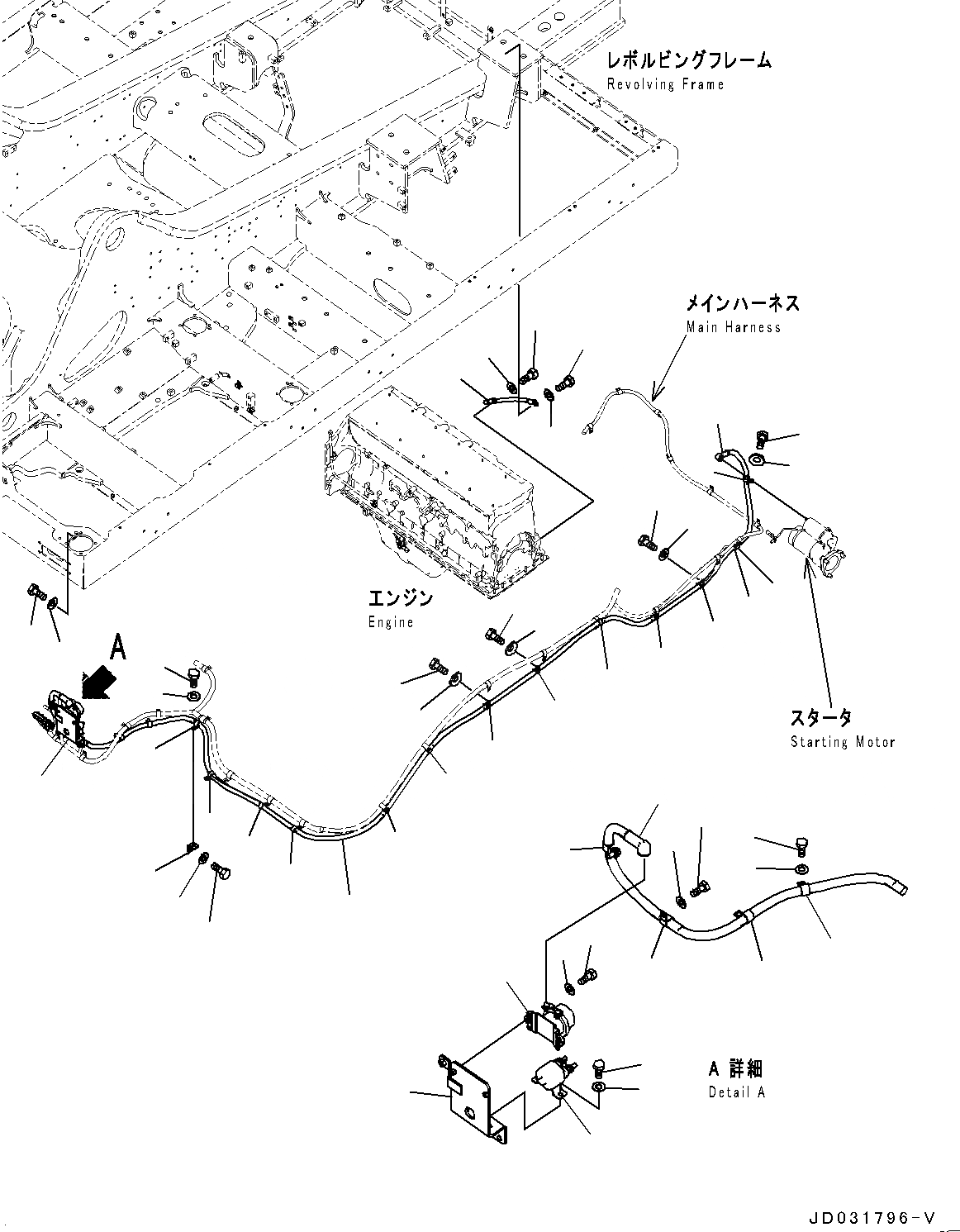 レボルビングフレーム
Revolving Frame

メインハーネス
Main Harness

エンジン
Engine

A

スタータ
Starting Motor

A 詳細
Detail A

JD031796-V