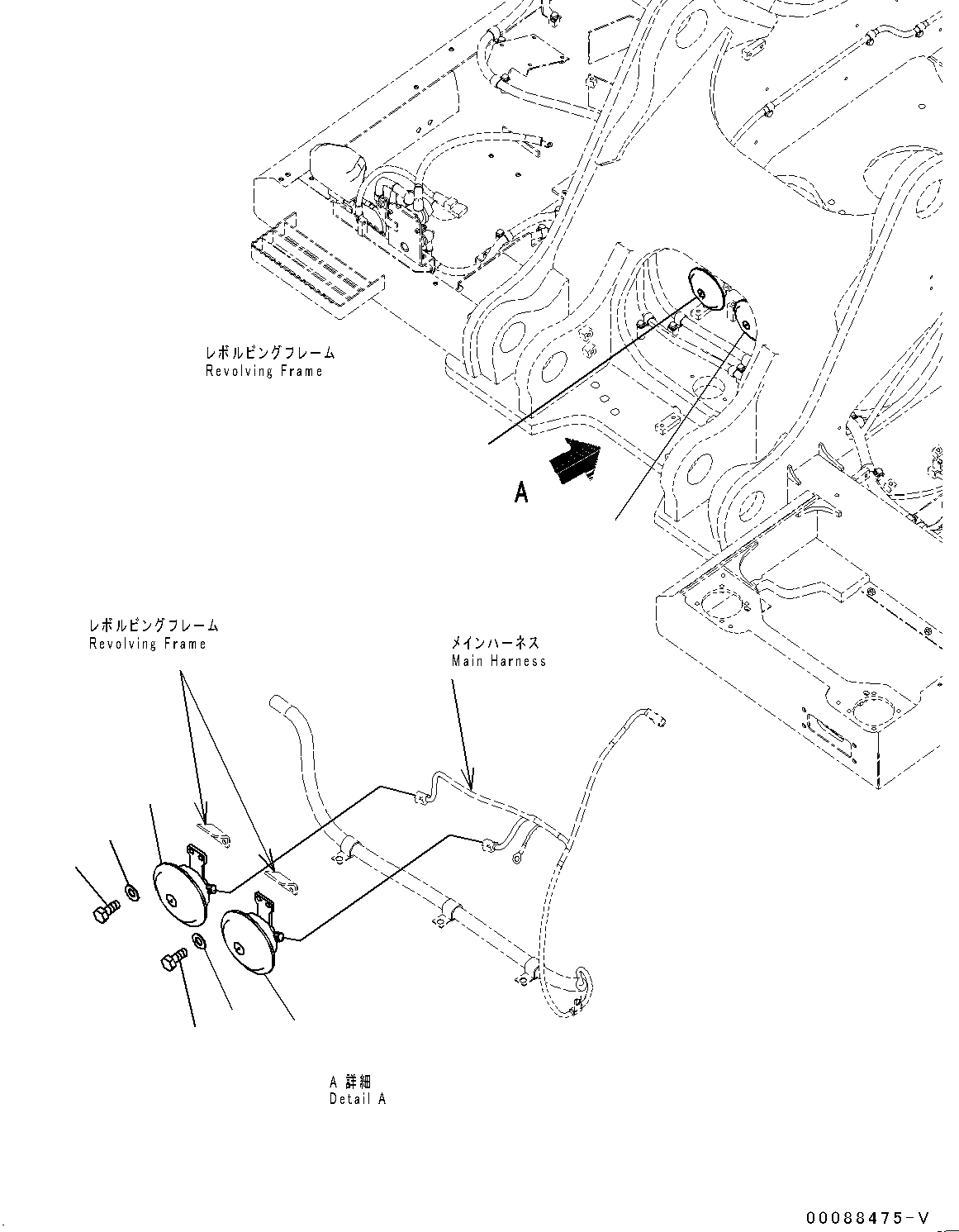 レボルビングフレーム
Revolving Frame

A

レボルビングフレーム
Revolving Frame

メインハーネス
Main Harness

A 詳細
Detail A

00088475-V