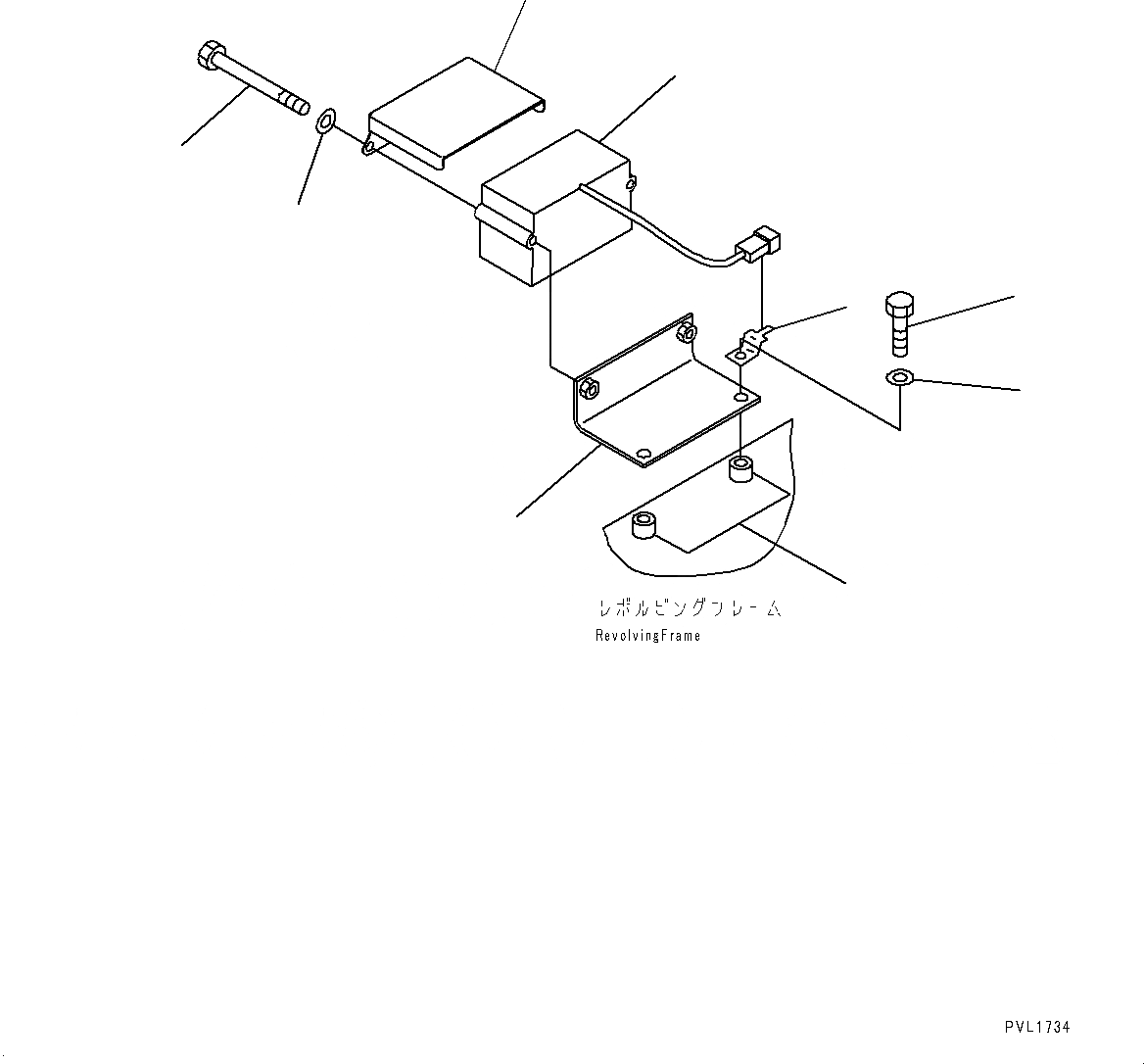 レボルビングフレーム
RevolvingFrame

PVL1734