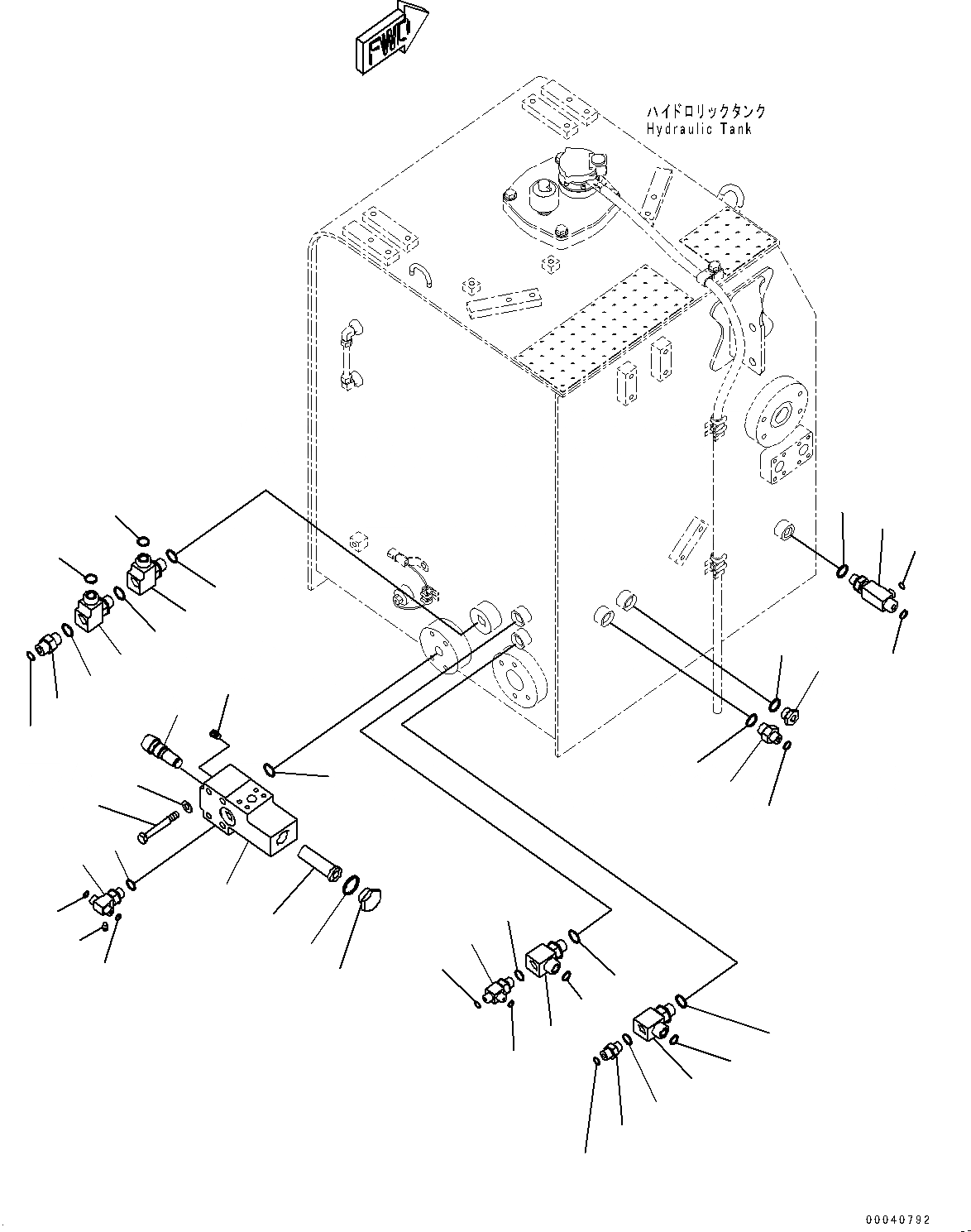 FWD

ハイドロリックタンク
Hydraulic Tank

00040792