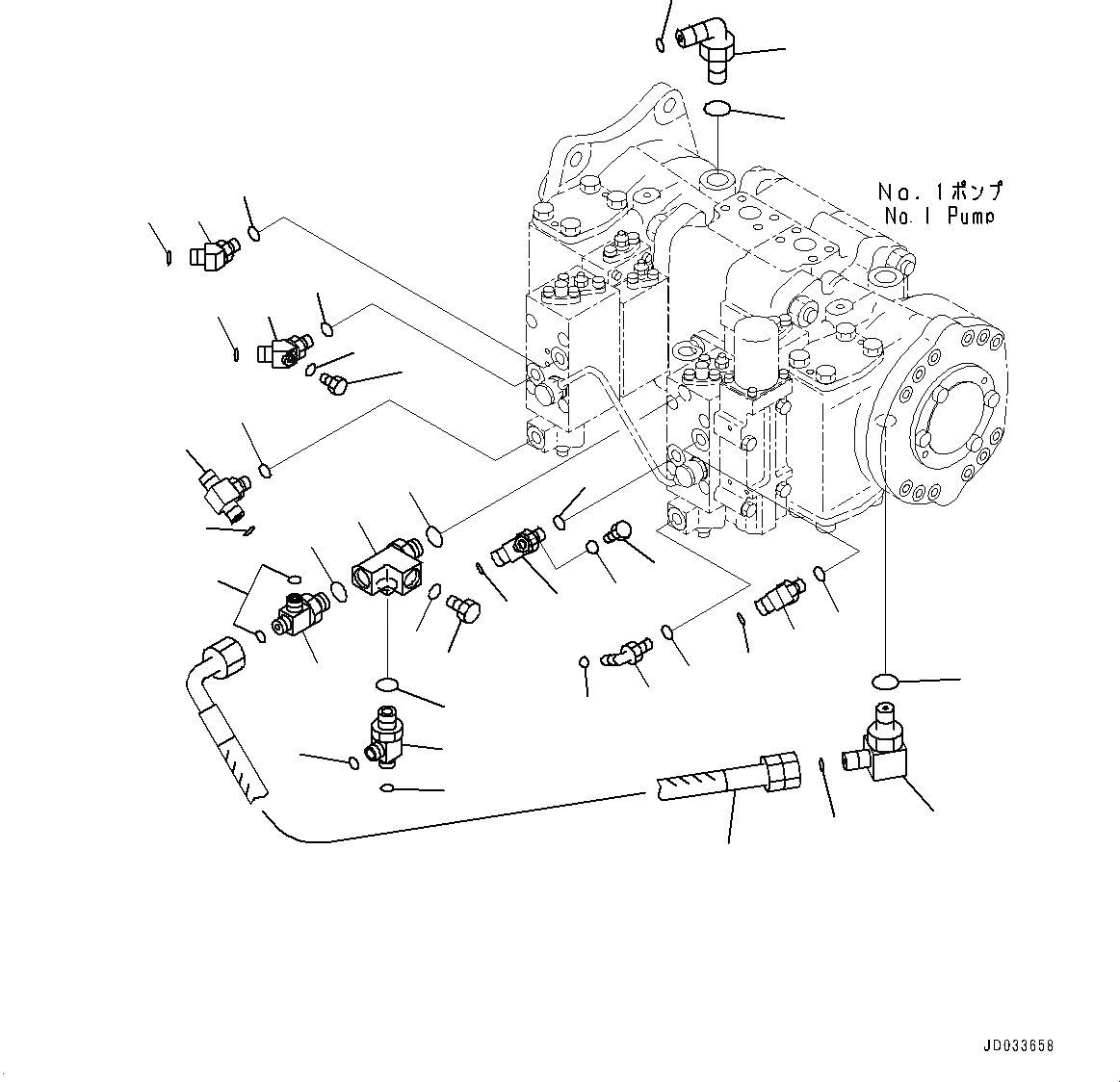 No. 1ポンプ
No. 1 Pump

JD033658