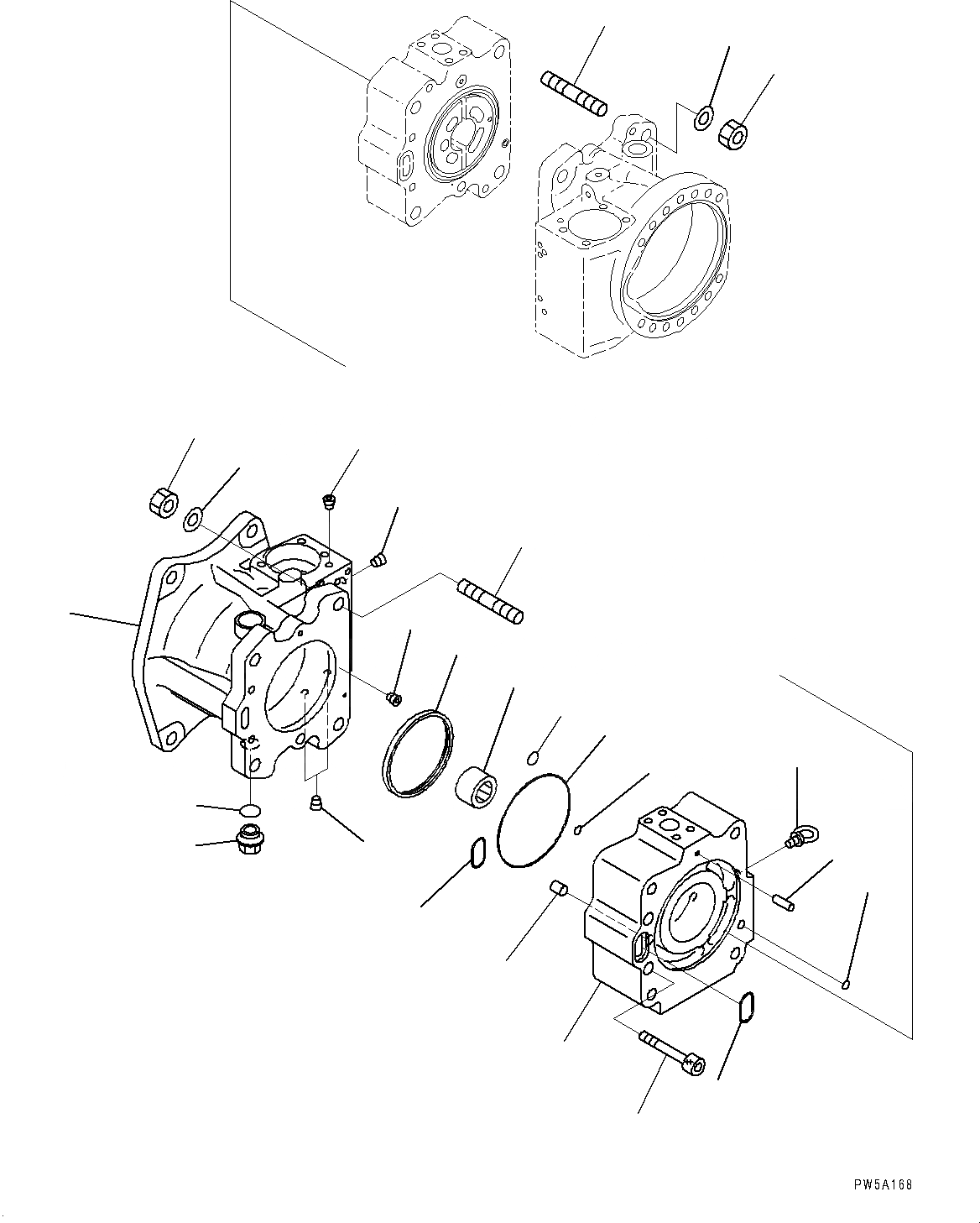 PW5A168