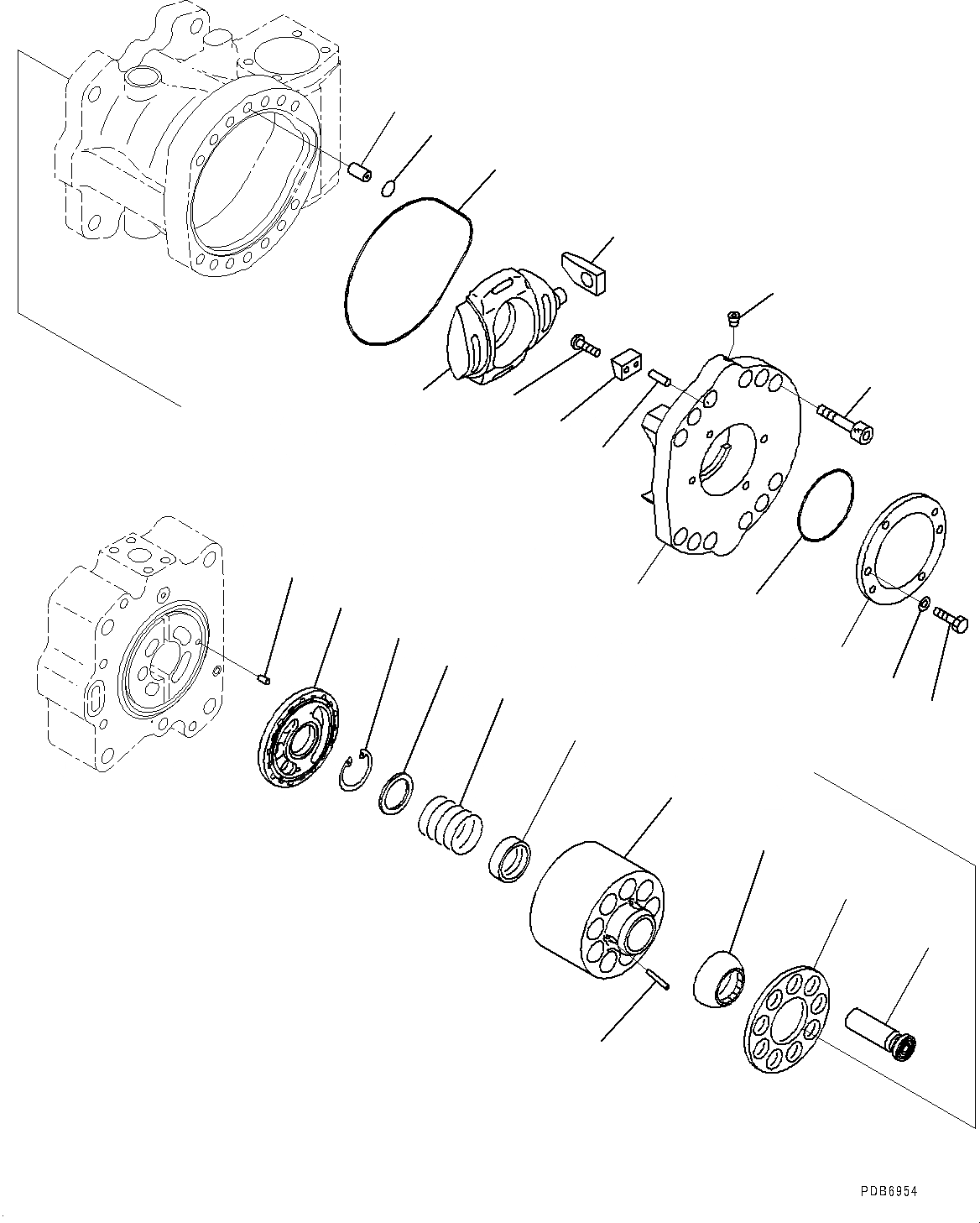 PDB6954