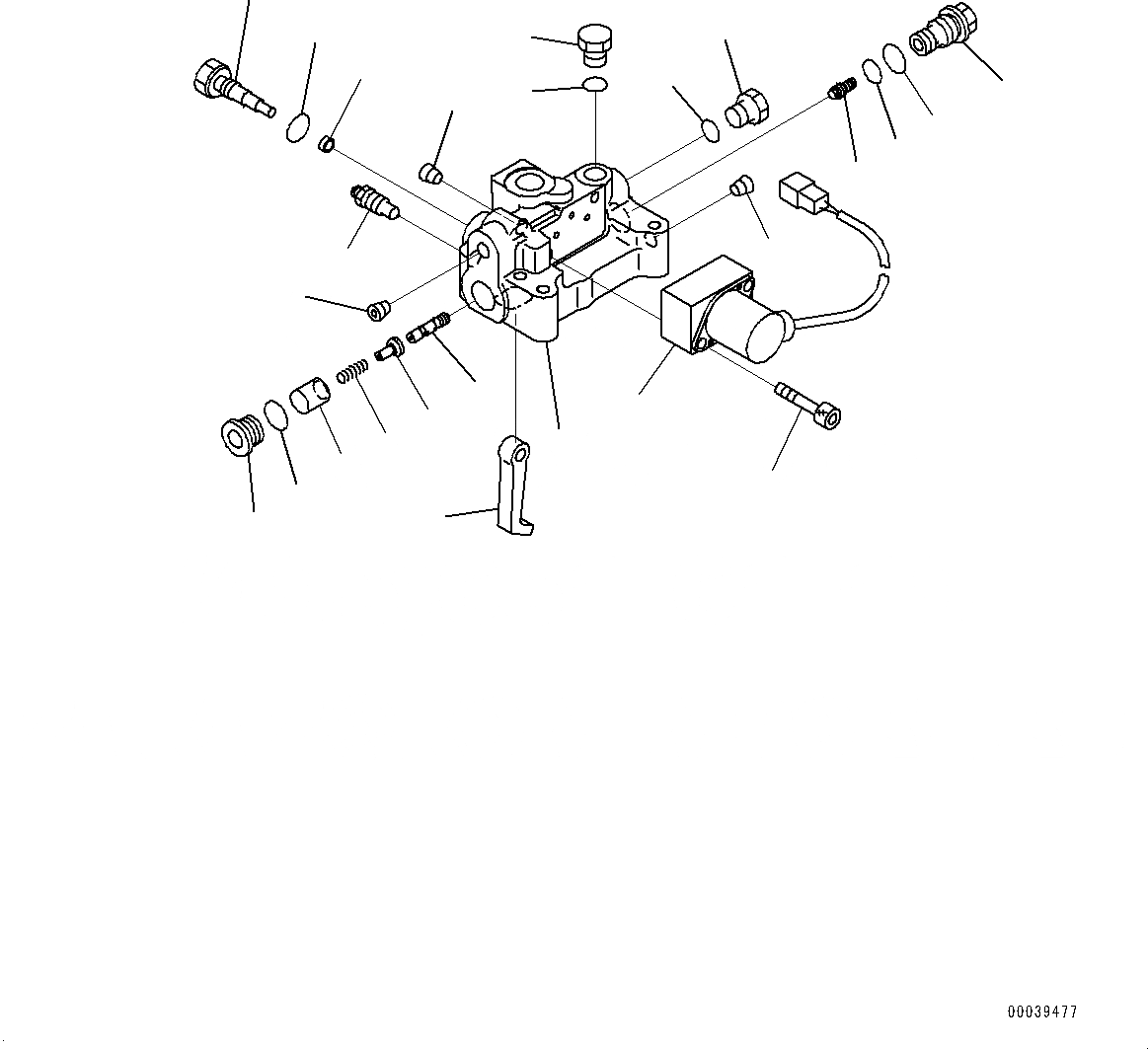 00039477