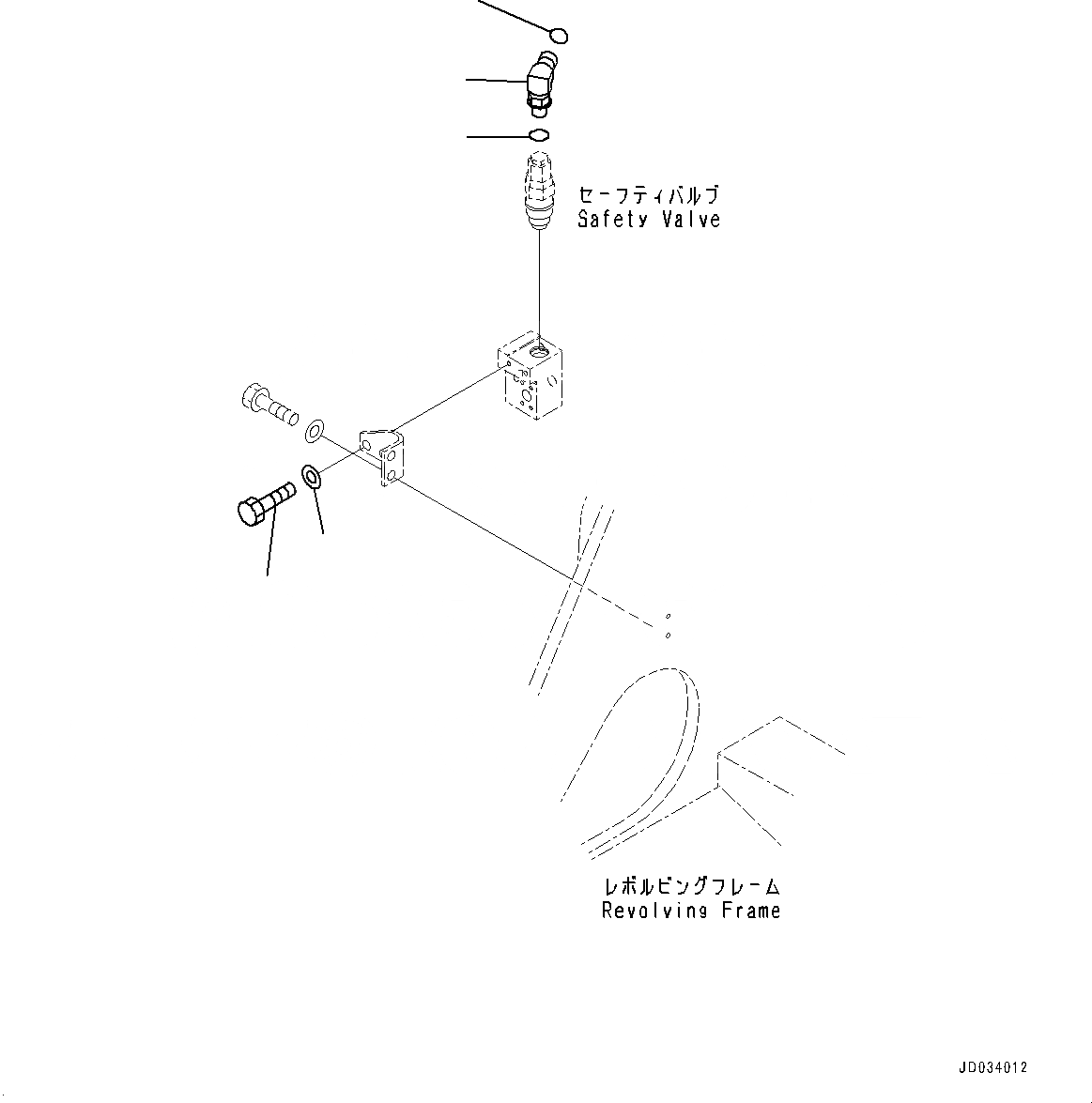 セーフティバルブ
Safety Valve

レボルビングフレーム
Revolving Frame

JD034012