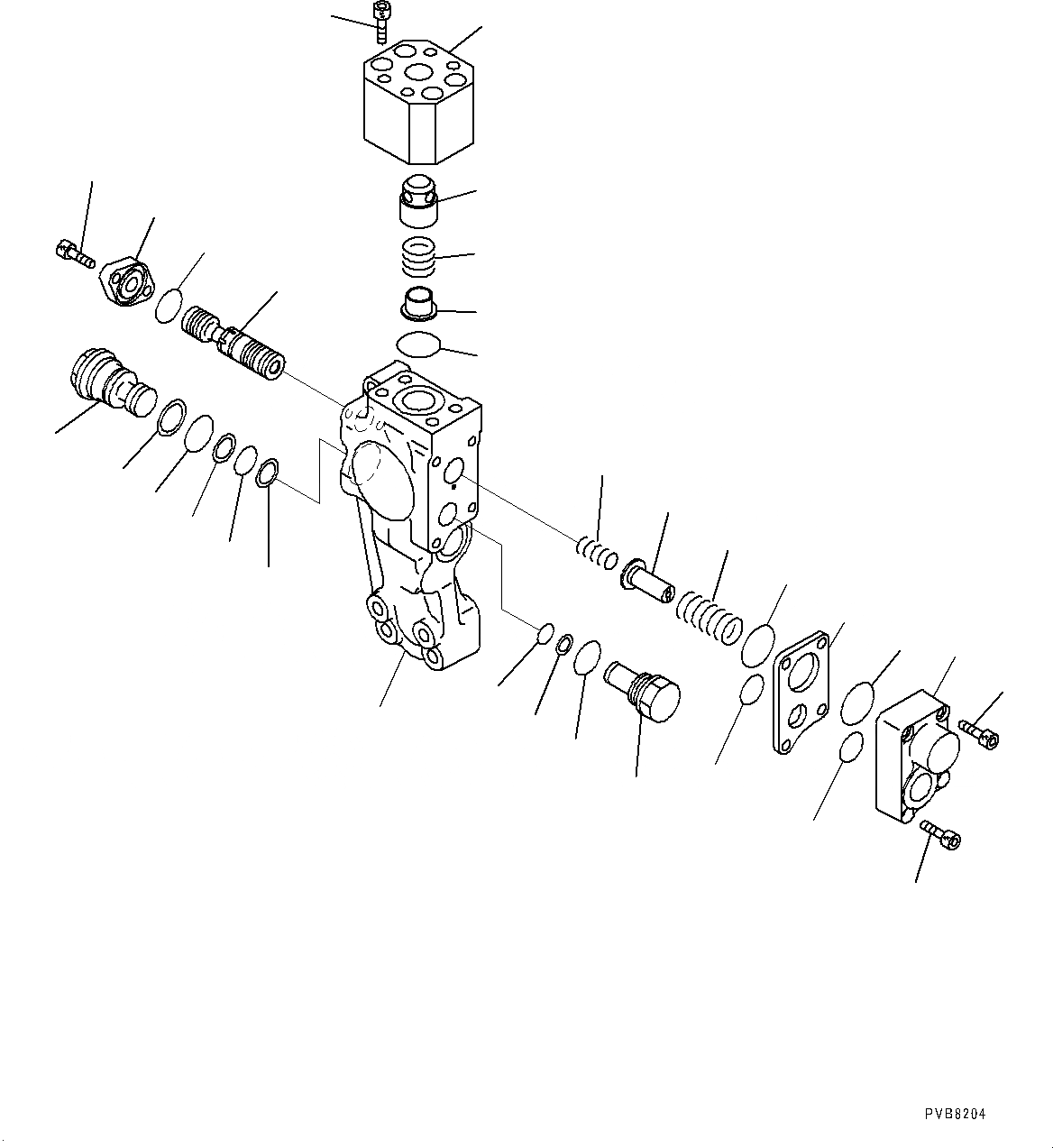 PVB8204