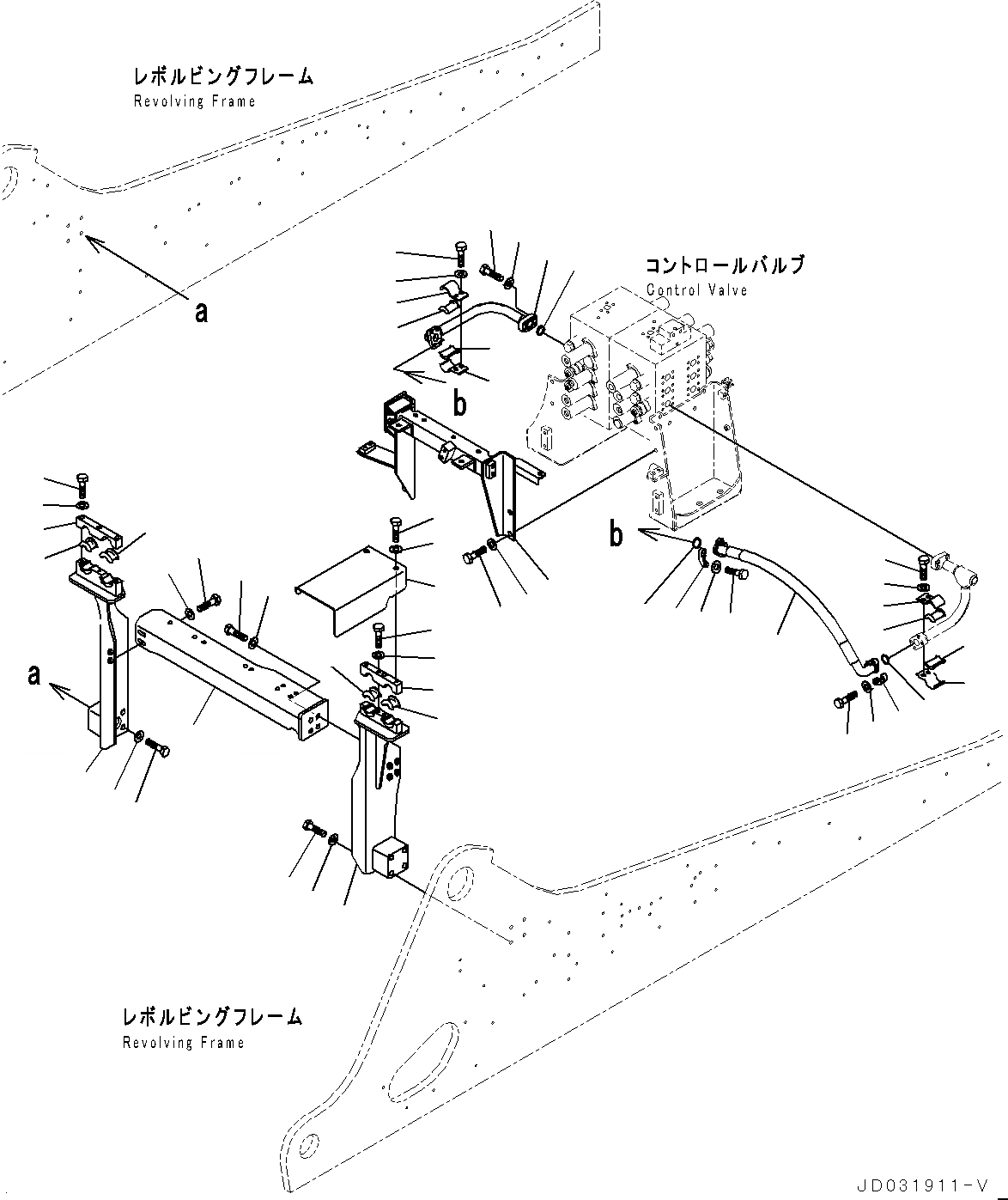 レボルビングフレーム
Revolving Frame

a

コントロールバルブ
Control Valve

b

b

a

レボルビングフレーム
Revolving Frame

JD031911-V