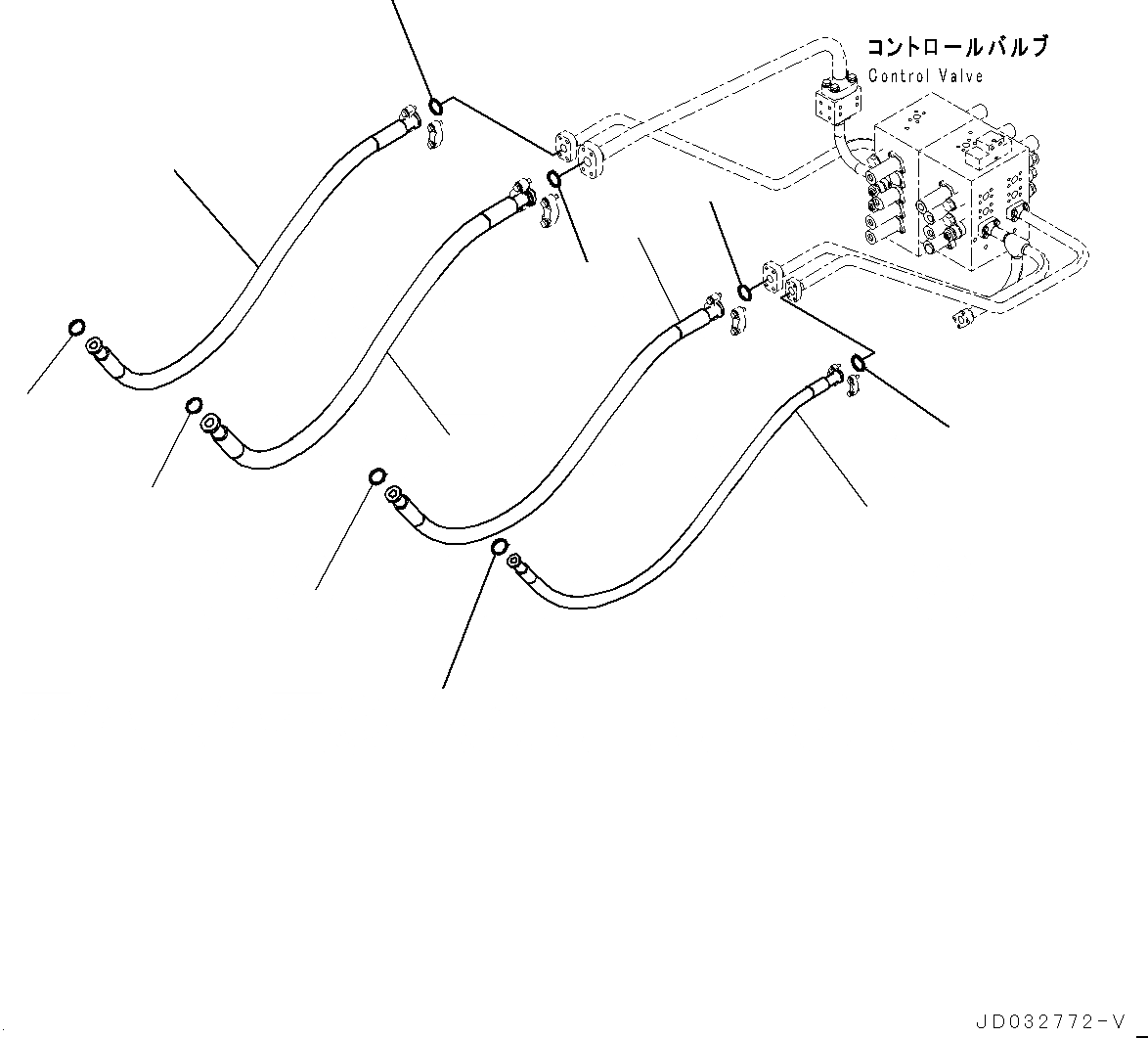 コントロールバルブ
Control Valve

JD032772-V