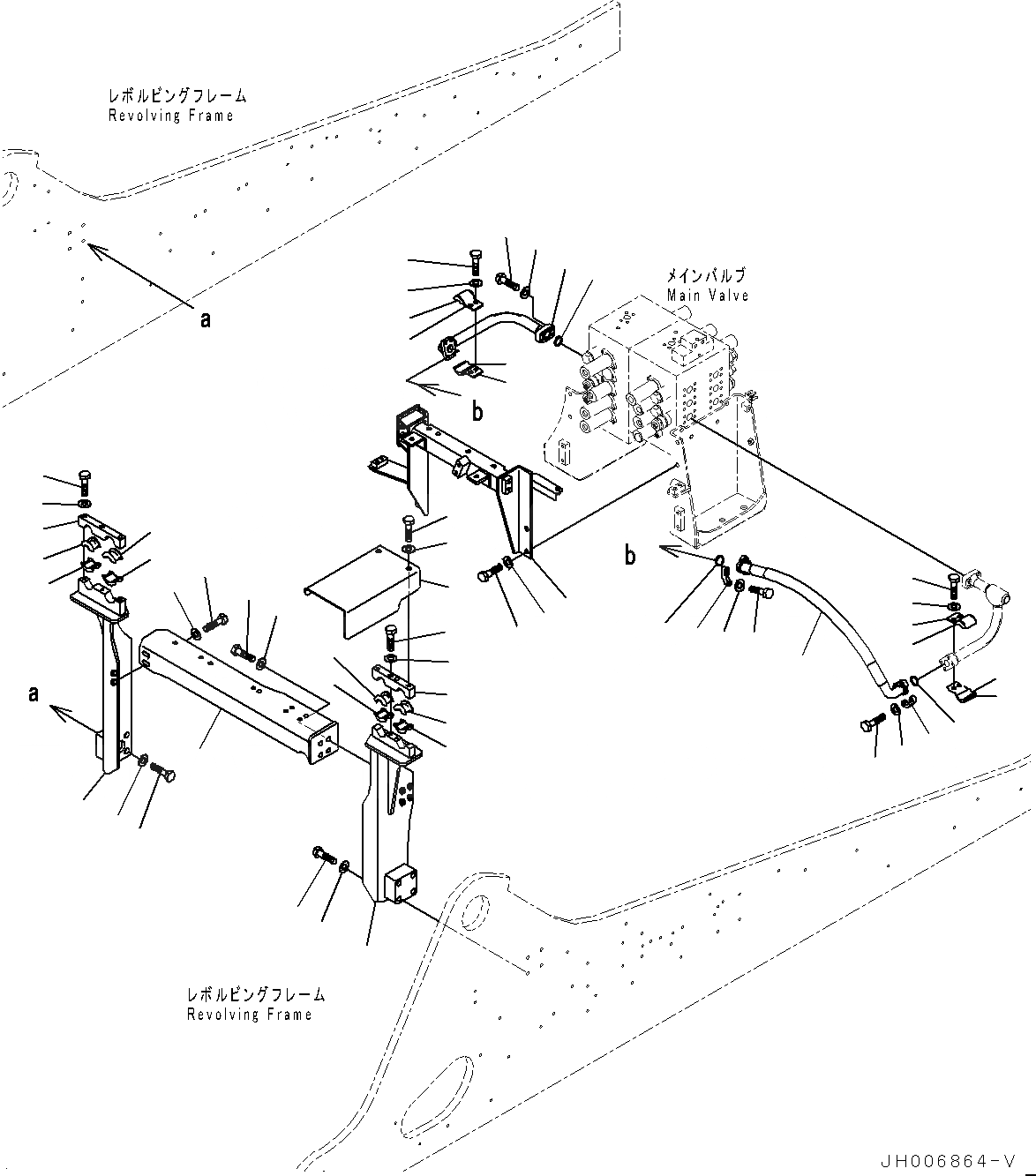 レボルビングフレーム
Revolving Frame

a

メインバルブ
Main Valve

b

b

a

レボルビングフレーム
Revolving Frame

JH006864-V