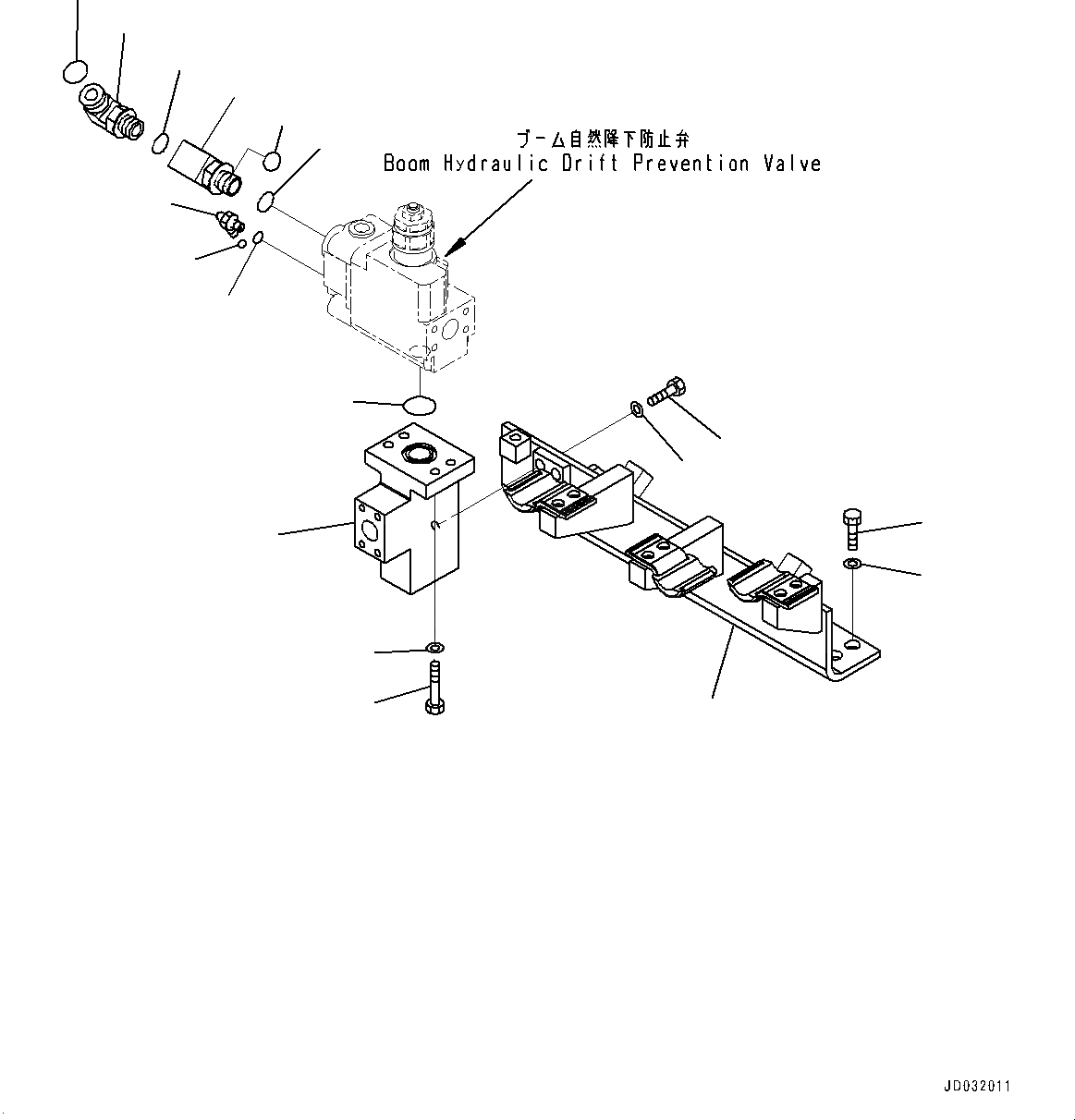 ブーム自然降下防止弁
Boom Hydraulic Drift Prevention Valve

JD032011