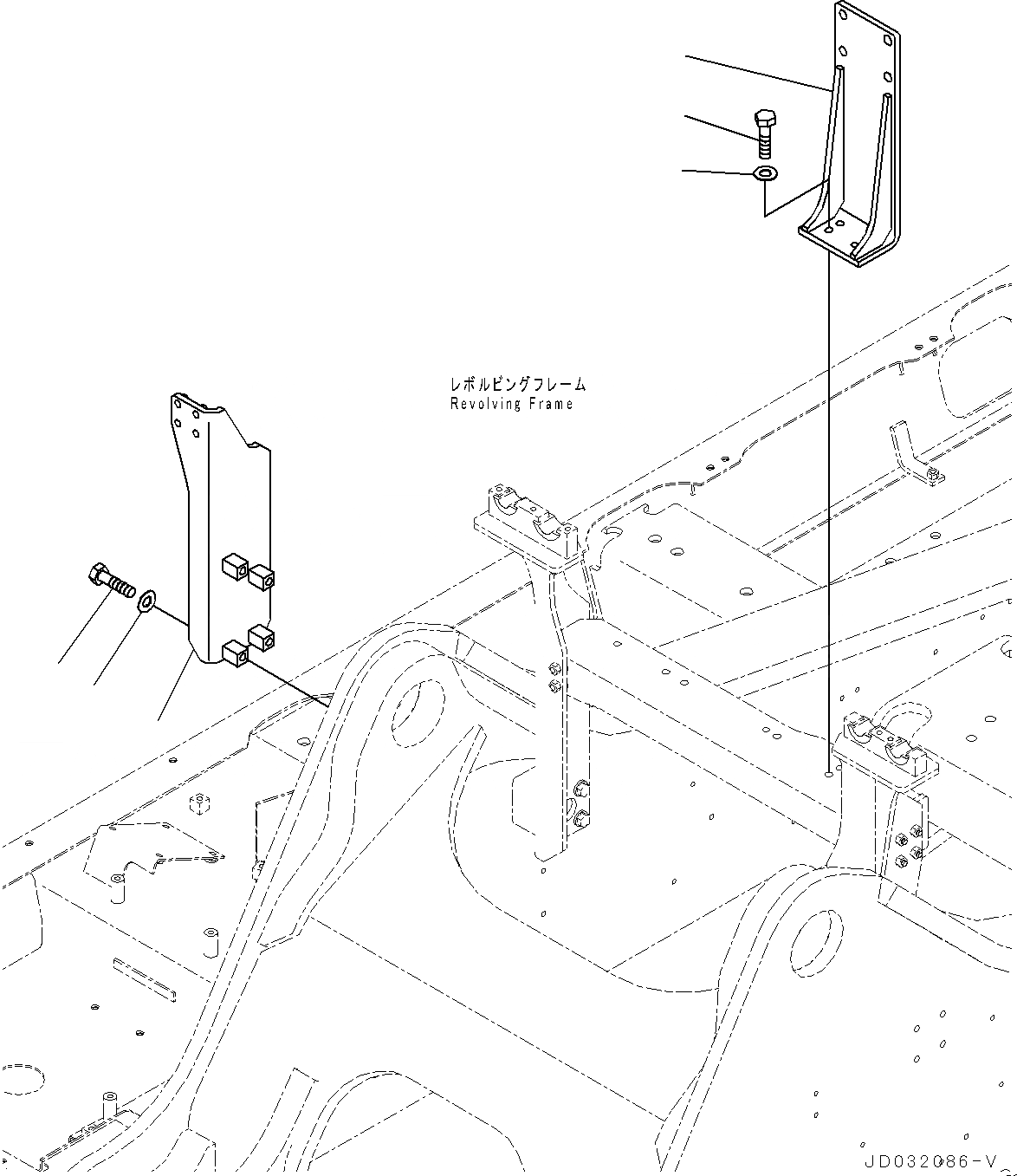 レボルビングフレーム
Revolving Frame

JD032086-V